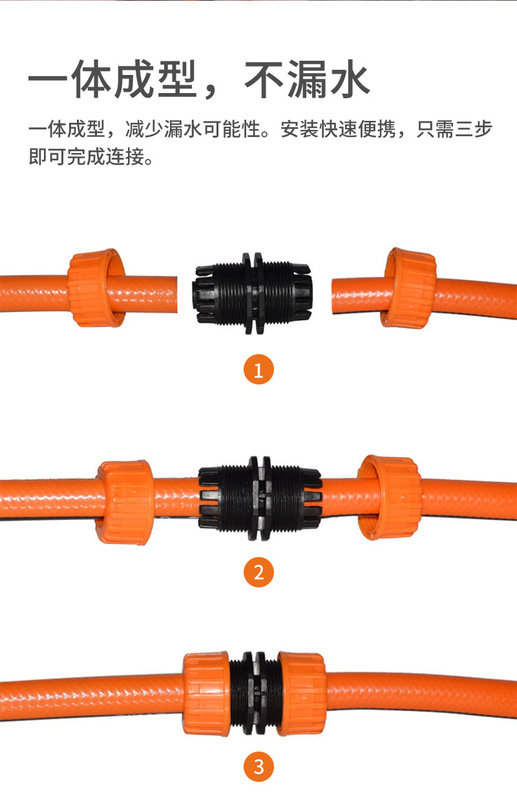 一体成型，不漏水

一体成型，减少漏水可能性。安装快速便携，只需三步即可完成连接。

1

2

3