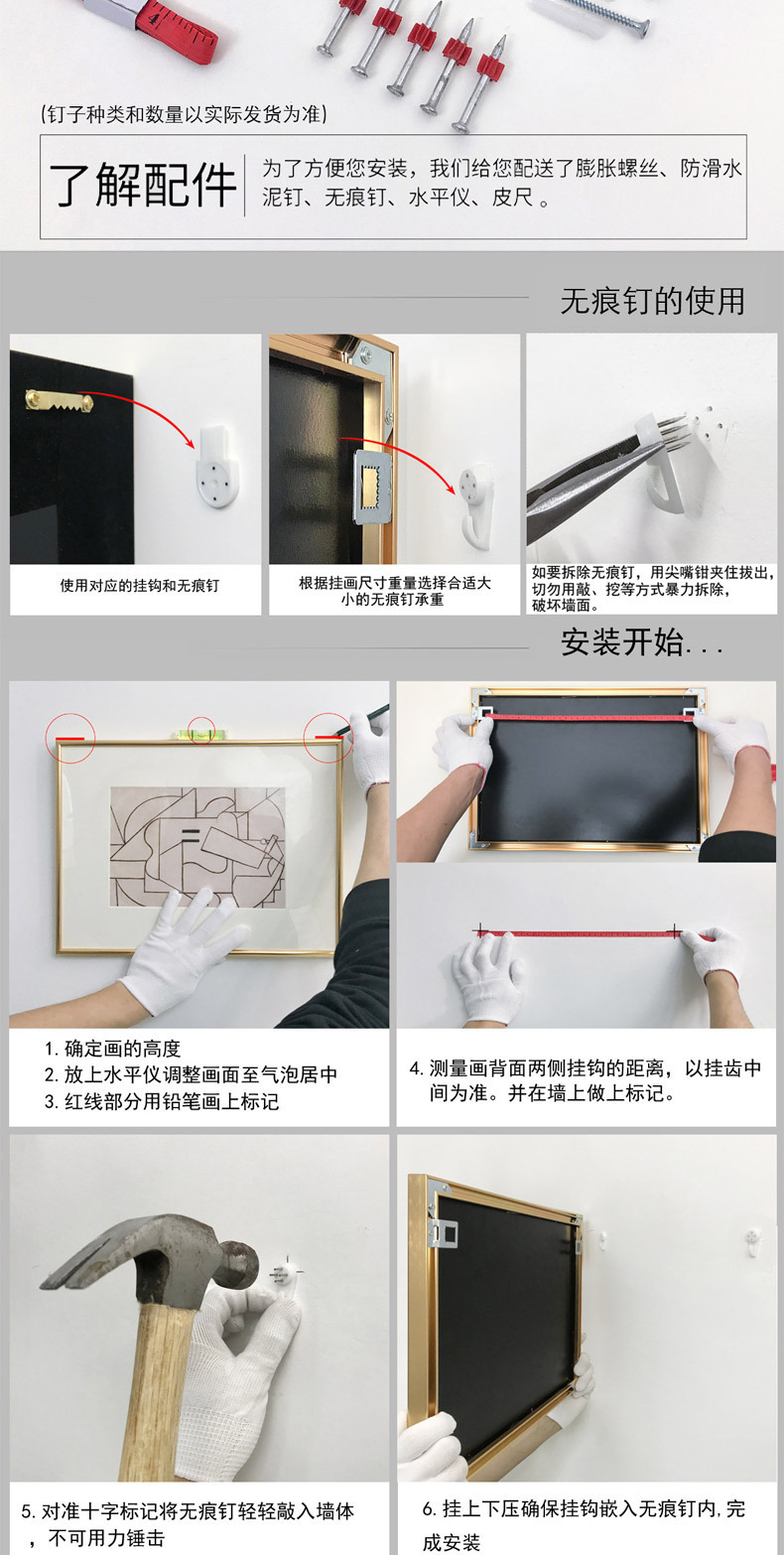 (钉子种类和数量以实际发货为准)

了解配件

为了方便您安装，我们给您配送了膨胀螺丝、防滑水泥钉、无痕钉、水平仪、皮尺。

无痕钉的使用

使用对应的挂钩和无痕钉

根据挂画尺寸重量选择合适大小的无痕钉承重

如要拆除无痕钉，用尖嘴钳夹住拔出，切勿用敲、挖等方式暴力拆除，破坏墙面。

安装开始...

1. 确定画的高度
2. 放上水平仪调整画面至气泡居中
3. 红线部分用铅笔画上标记

4. 测量画背面两侧挂钩的距离，以挂齿中间为准。并在墙上做上标记。

5. 对准十字标记将无痕钉轻轻敲入墙体，不可用力锤击

6. 挂上下压确保挂钩嵌入无痕钉内，完成安装