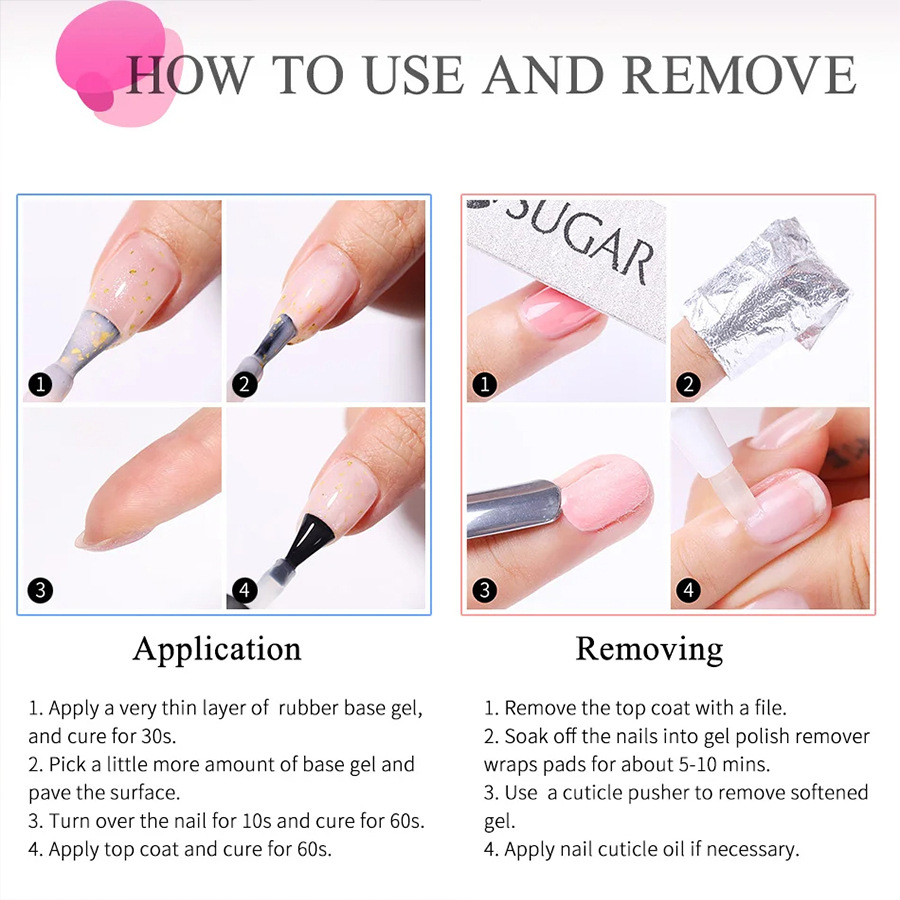 HOW TO USE AND REMOVE

1
2
3
4

SUGAR
1
2
3
4

Application

1. Apply a very thin layer of rubber base gel, and cure for 30s.
2. Pick a little more amount of base gel and pave the surface.
3. Turn over the nail for 10s and cure for 60s.
4. Apply top coat and cure for 60s.

Removing

1. Remove the top coat with a file.
2. Soak off the nails into gel polish remover wraps pads for about 5-10 mins.
3. Use a cuticle pusher to remove softened gel.
4. Apply nail cuticle oil if necessary.