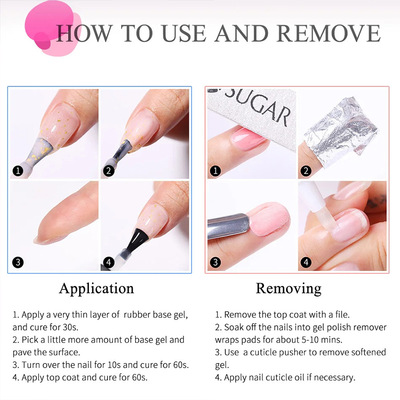 HOW TO USE AND REMOVE

1
2
3
4

SUGAR

1
2
3
4

Application

1. Apply a very thin layer of rubber base gel, and cure for 30s.
2. Pick a little more amount of base gel and pave the surface.
3. Turn over the nail for 10s and cure for 60s.
4. Apply top coat and cure for 60s.

Removing

1. Remove the top coat with a file.
2. Soak off the nails into gel polish remover wraps pads for about 5-10 mins.
3. Use a cuticle pusher to remove softened gel.
4. Apply nail cuticle oil if necessary.