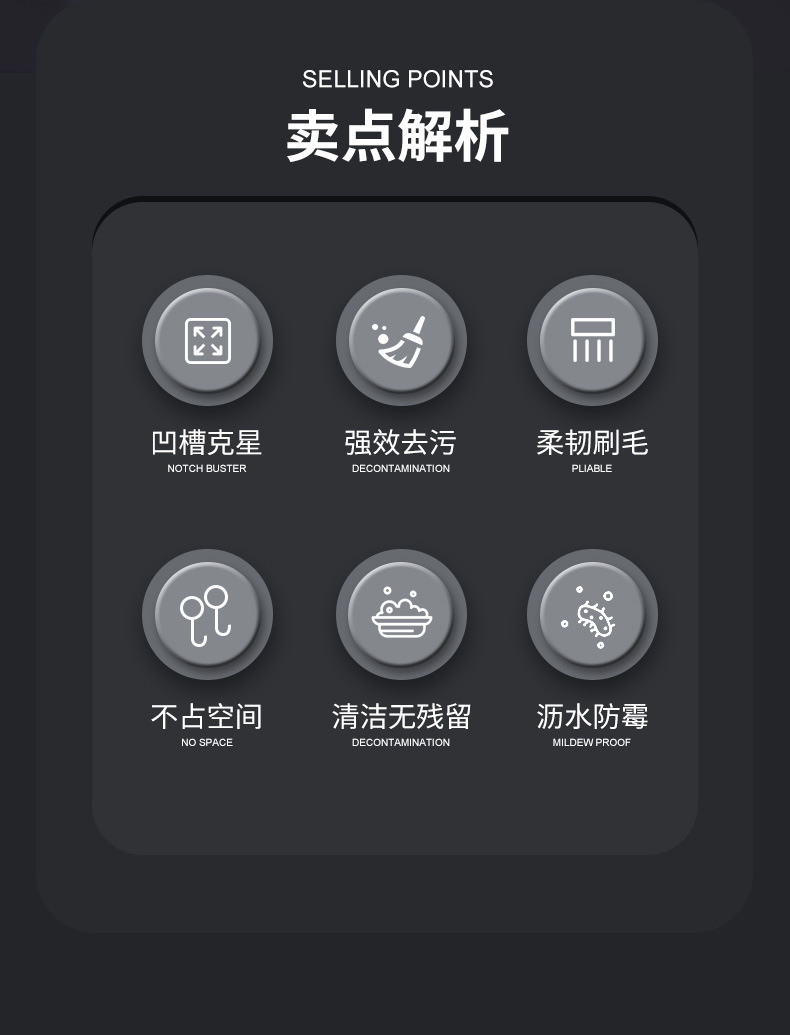 SELLING POINTS

卖点解析

凹槽克星
NOTCH BUSTER

强效去污
DECONTAMINATION

柔韧刷毛
PLIABLE

不占空间
NO SPACE

清洁无残留
DECONTAMINATION

沥水防霉
MILDEW PROOF