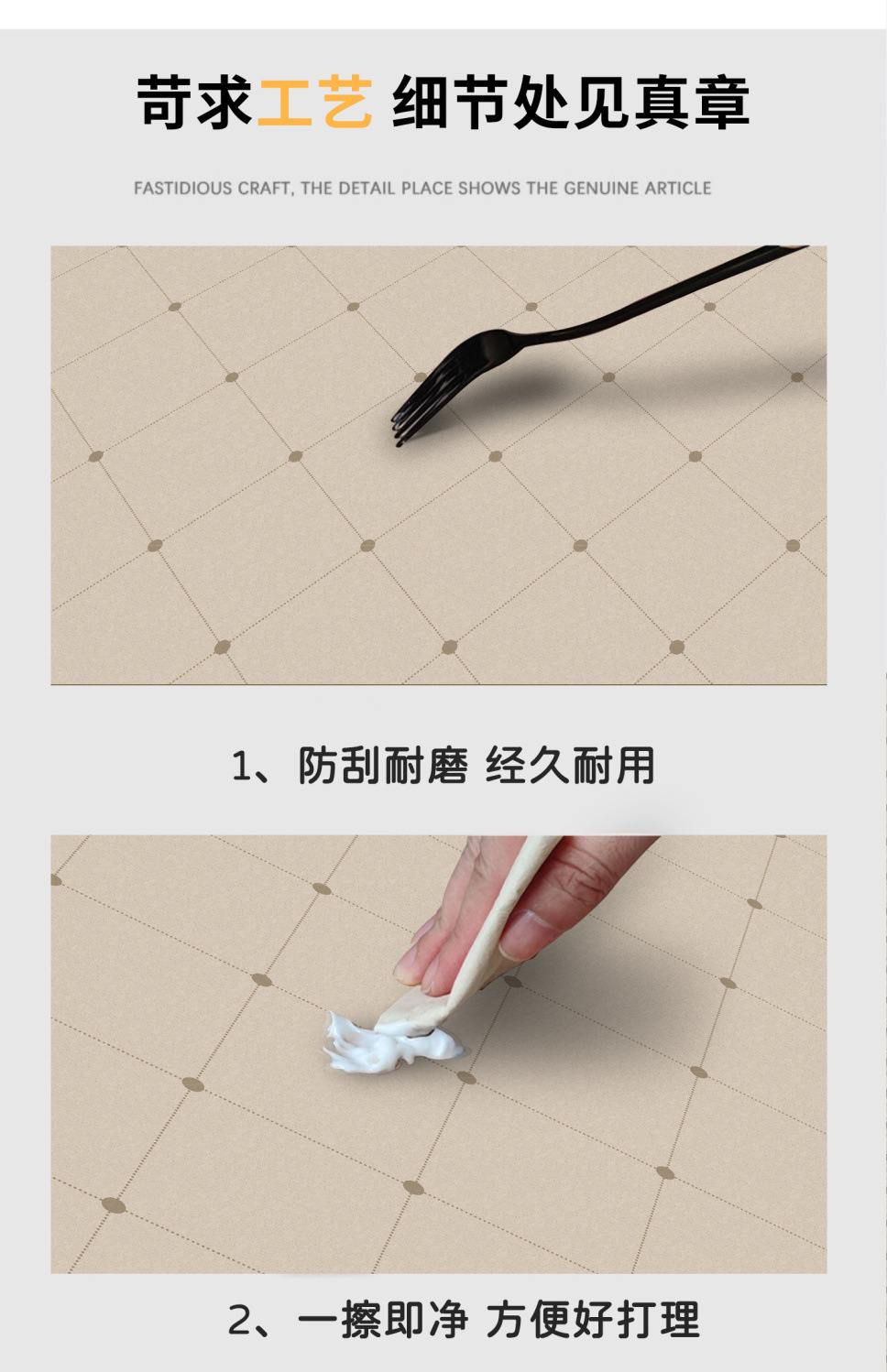 苛求工艺 细节处见真章

FASTIDIOUS CRAFT, THE DETAIL PLACE SHOWS THE GENUINE ARTICLE

1、防刮耐磨 经久耐用

2、一擦即净 方便好打理