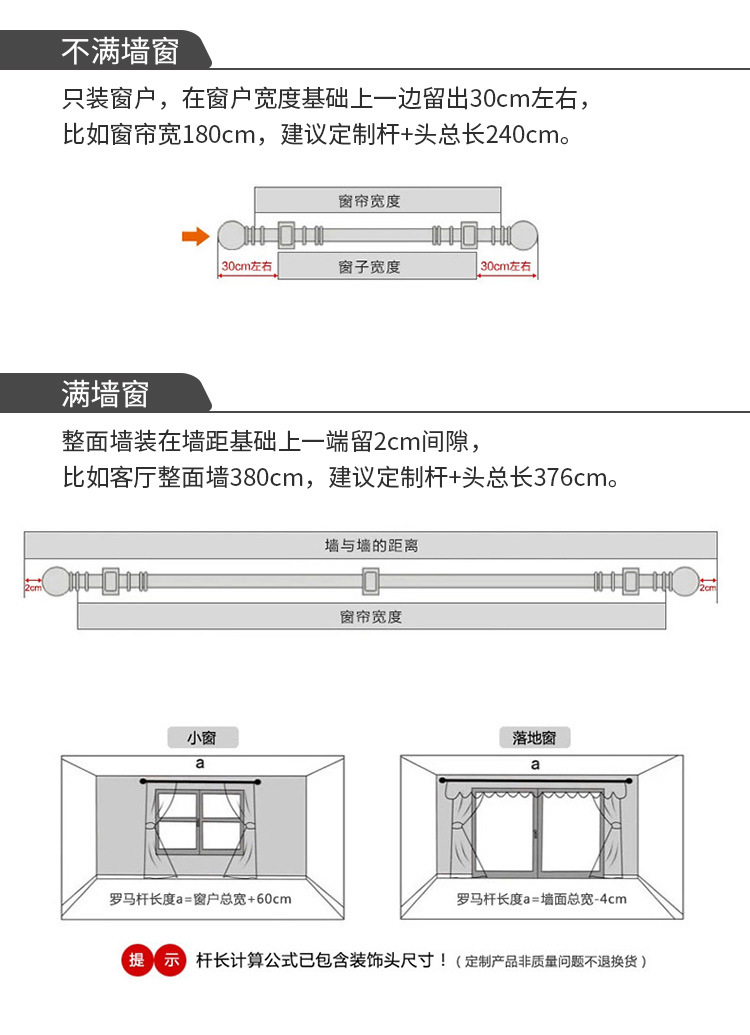 不满墙窗

只装窗户，在窗户宽度基础上一边留出30cm左右，
比如窗帘宽180cm，建议定制杆+头总长240cm。

窗帘宽度
30cm左右
窗子宽度
30cm左右

满墙窗

整面墙装在墙距基础上一端留2cm间隙，
比如客厅整面墙380cm，建议定制杆+头总长376cm。

墙与墙的距离
2cm
2cm
窗帘宽度

小窗
a
罗马杆长度a=窗户总宽+60cm

落地窗
a
罗马杆长度a=墙面总宽-4cm

提 示 杆长计算公式已包含装饰头尺寸！（定制产品非质量问题不退换货）