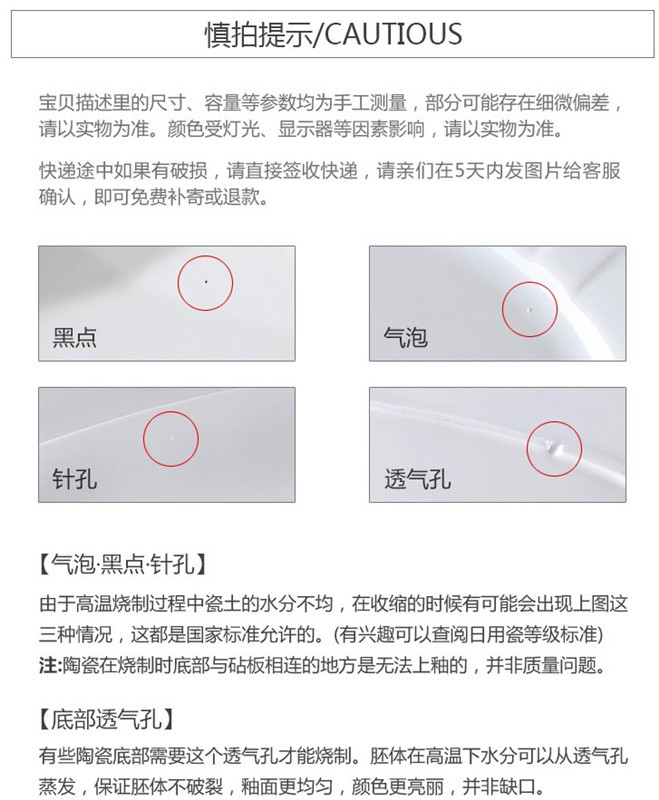 慎拍提示/CAUTIOUS

宝贝描述里的尺寸、容量等参数均为手工测量，部分可能存在细微偏差，请以实物为准。颜色受灯光、显示器等因素影响，请以实物为准。

快递途中如果有破损，请直接签收快递，请亲们在5天内发图片给客服确认，即可免费补寄或退款。

黑点

气泡

针孔

透气孔

【气泡·黑点·针孔】

由于高温烧制过程中瓷土的水分不均，在收缩的时候有可能会出现上图这三种情况，这都是国家标准允许的。(有兴趣可以查阅日用瓷等级标准)
注:陶瓷在烧制时底部与砧板相连的地方是无法上釉的，并非质量问题。

【底部透气孔】

有些陶瓷底部需要这个透气孔才能烧制。胚体在高温下水分可以从透气孔蒸发，保证胚体不破裂，釉面更均匀，颜色更亮丽，并非缺口。