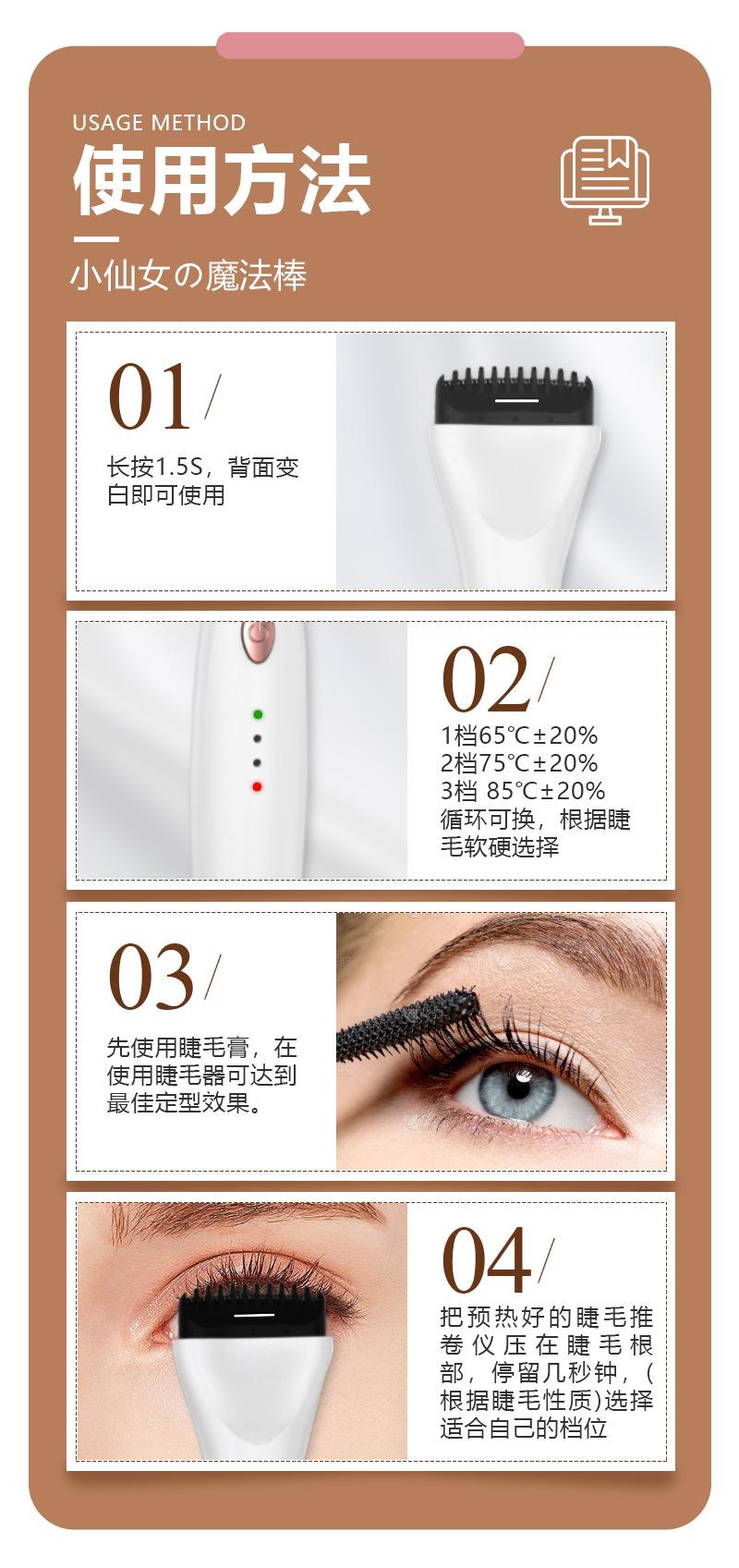 USAGE METHOD
使用方法
小仙女の魔法棒

01/
长按1.5S，背面变白即可使用

02/
1档65℃±20%
2档75℃±20%
3档 85℃±20%
循环可换，根据睫毛软硬选择

03/
先使用睫毛膏，在使用睫毛器可达到最佳定型效果。

04/
把预热好的睫毛推卷仪压在睫毛根部，停留几秒钟，(根据睫毛性质)选择适合自己的档位