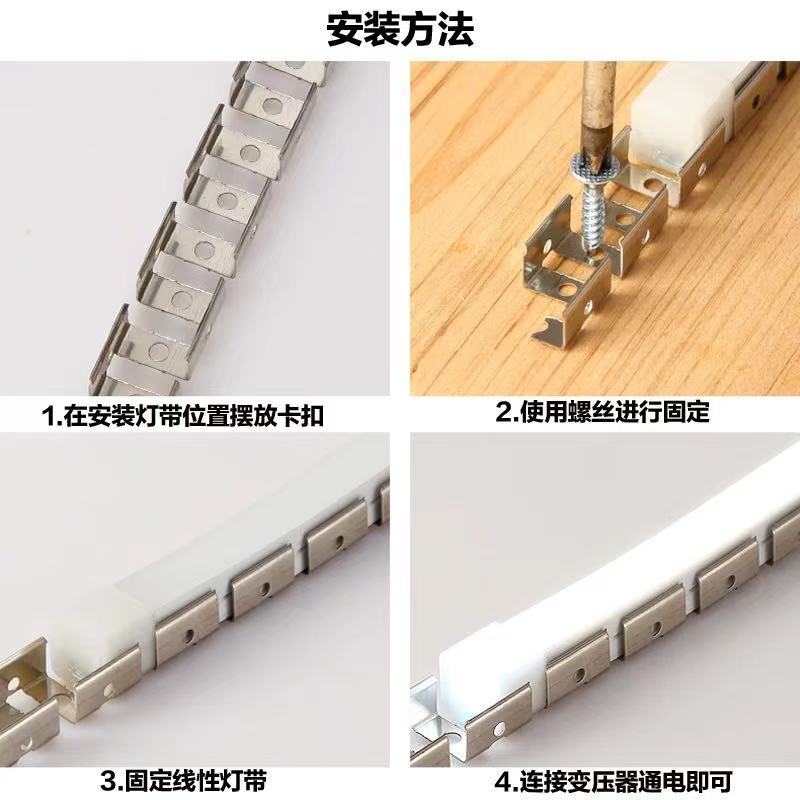 安装方法

1.在安装灯带位置摆放卡扣

2.使用螺丝进行固定

3.固定线性灯带

4.连接变压器通电即可