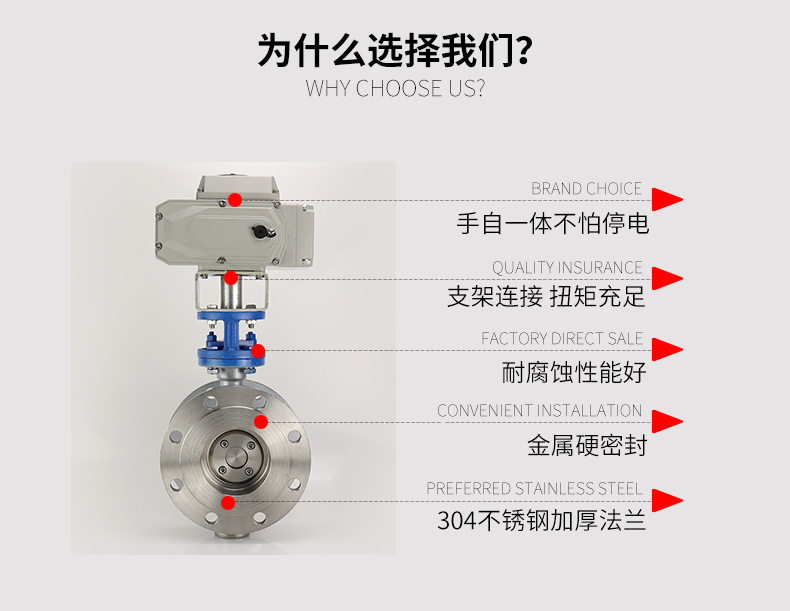 为什么选择我们?
WHY CHOOSE US?

BRAND CHOICE
手自一体不怕停电

QUALITY INSURANCE
支架连接 扭矩充足

FACTORY DIRECT SALE
耐腐蚀性能好

CONVENIENT INSTALLATION
金属硬密封

PREFERRED STAINLESS STEEL
304不锈钢加厚法兰