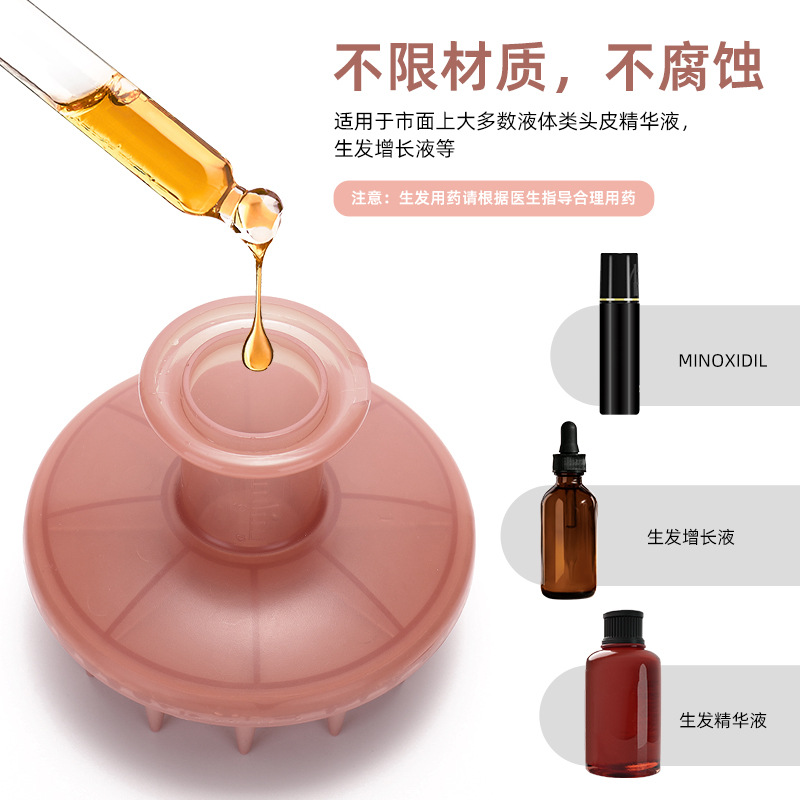 不限材质，不腐蚀

适用于市面上大多数液体类头皮精华液，生发增长液等

注意：生发用药请根据医生指导合理用药

MINOXIDIL

生发增长液

生发精华液