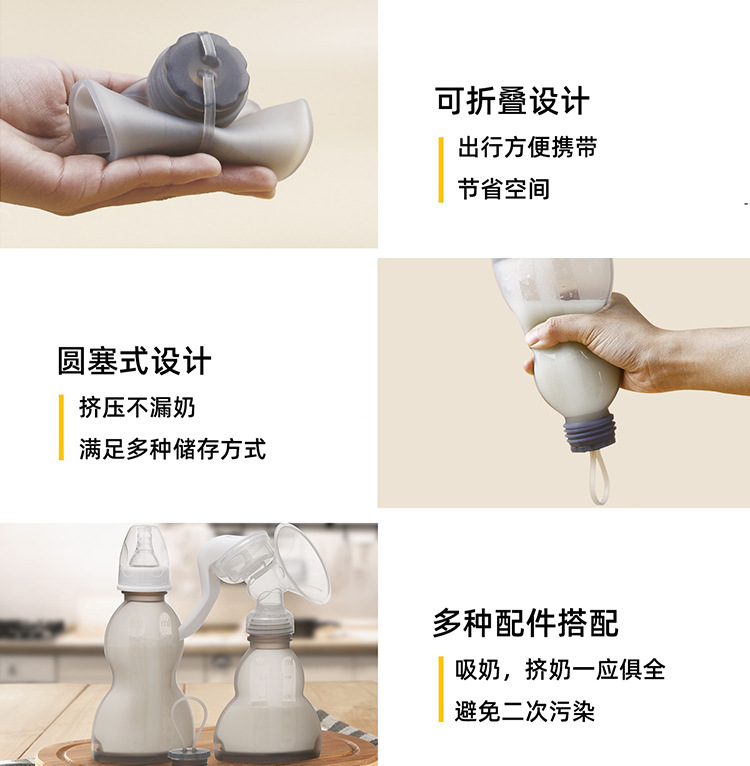 可折叠设计

出行方便携带

节省空间

圆塞式设计

挤压不漏奶

满足多种储存方式

多种配件搭配

吸奶，挤奶一应俱全

避免二次污染