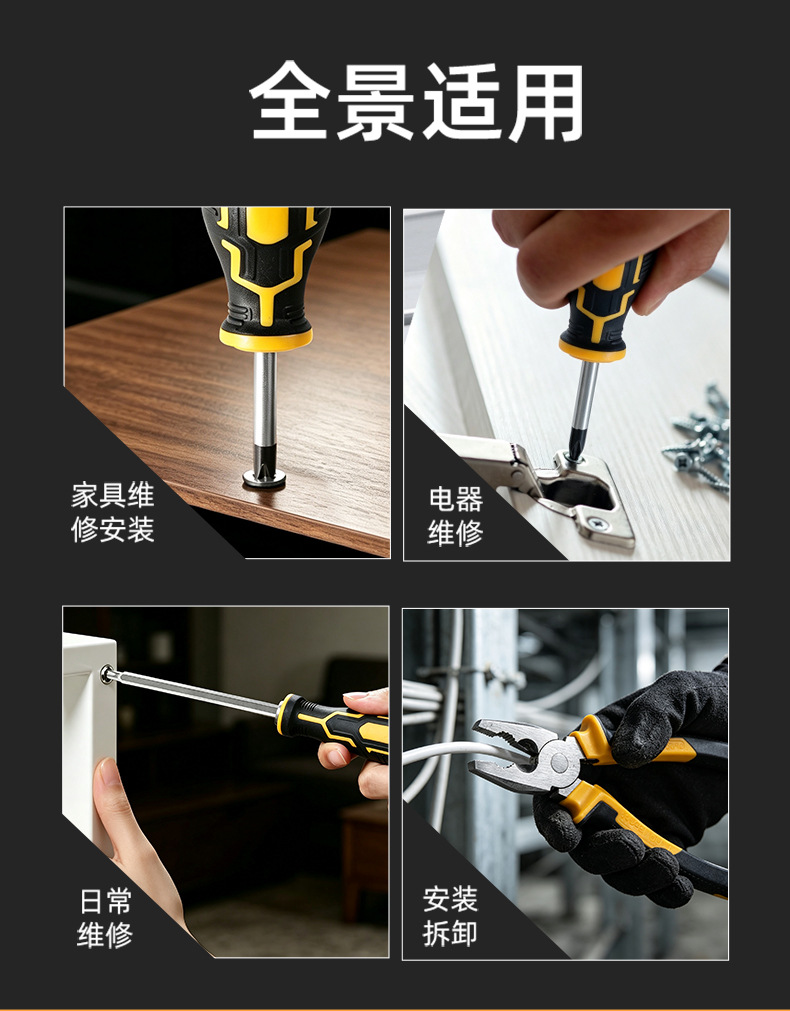 全景适用

家具维修安装

电器维修

日常维修

安装拆卸