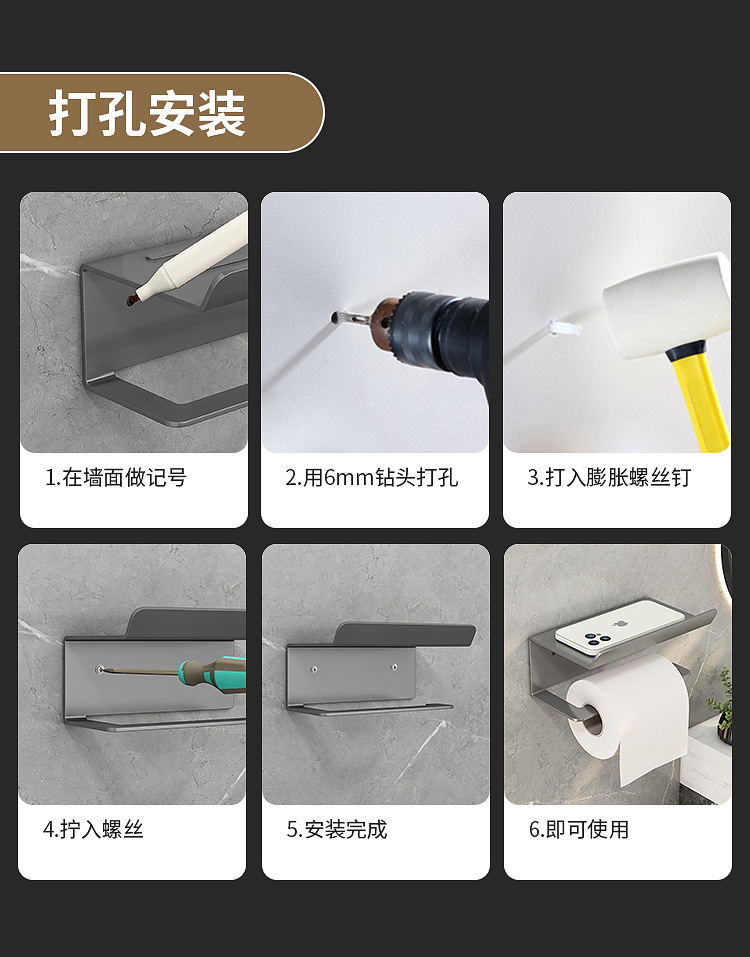 打孔安装

1.在墙面做记号

2.用6mm钻头打孔

3.打入膨胀螺丝钉

4.拧入螺丝

5.安装完成

6.即可使用