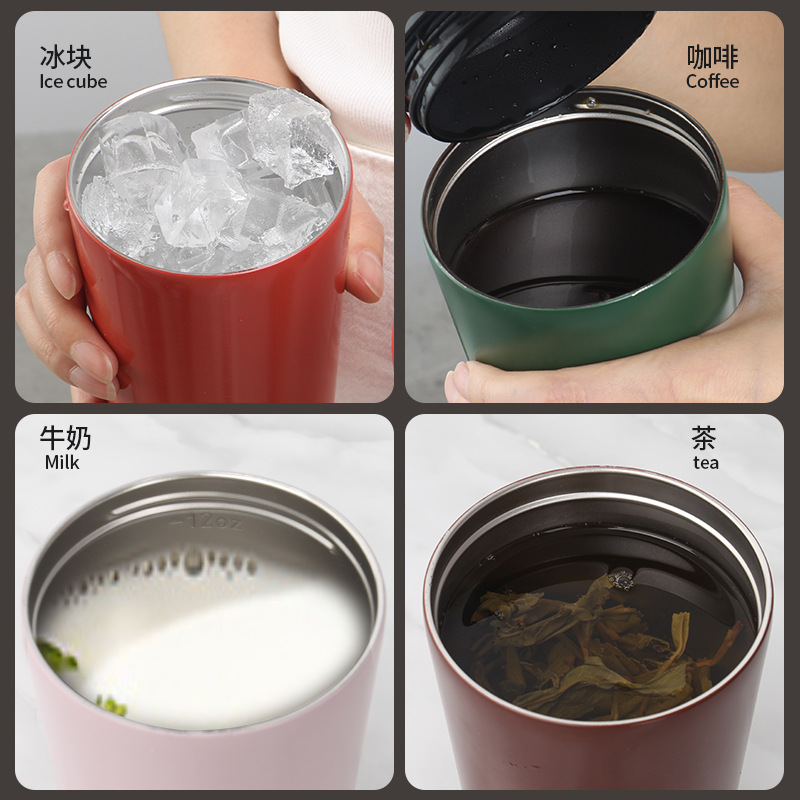 冰块
Ice cube

咖啡
Coffee

牛奶
Milk

-12oz

茶
tea