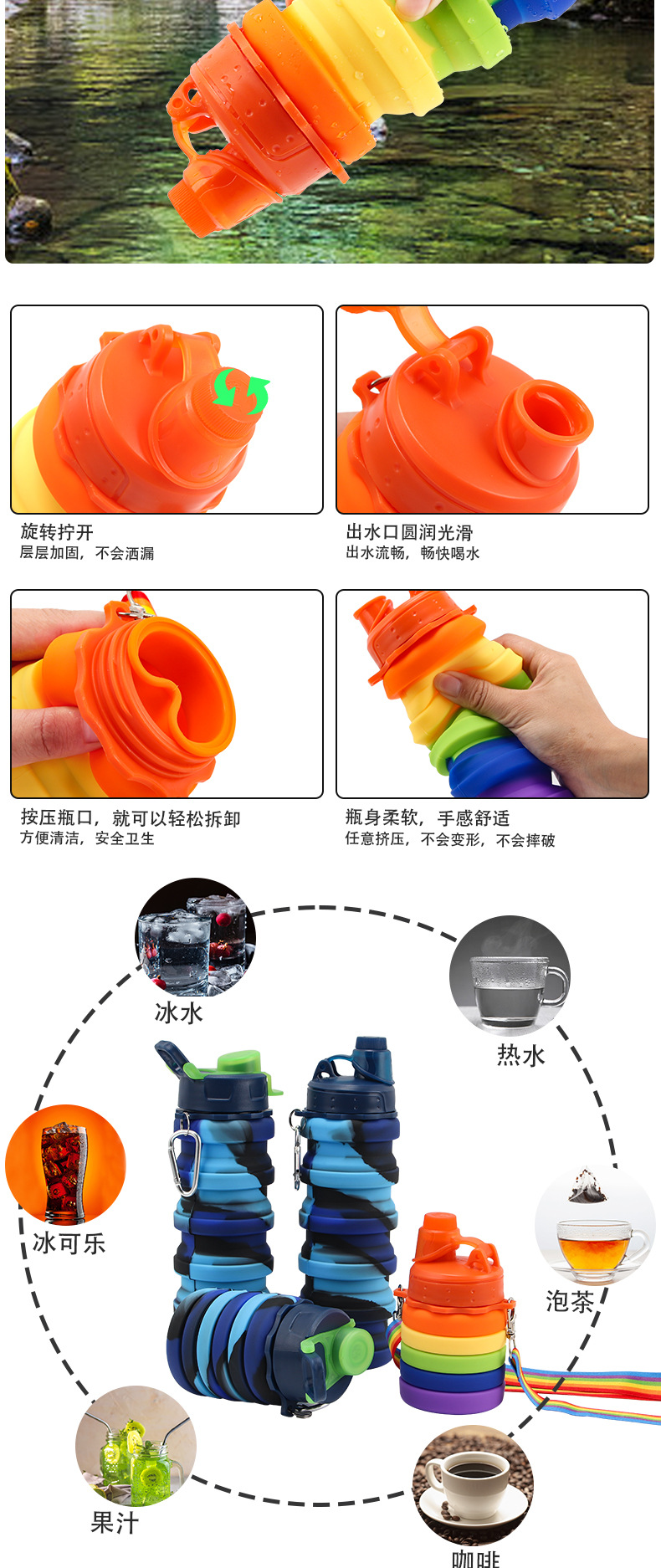 旋转拧开
层层加固，不会洒漏

出水口圆润光滑
出水流畅，畅快喝水

按压瓶口，就可以轻松拆卸
方便清洁，安全卫生

瓶身柔软，手感舒适
任意挤压，不会变形，不会摔破

冰水

热水

冰可乐

泡茶

果汁

咖啡