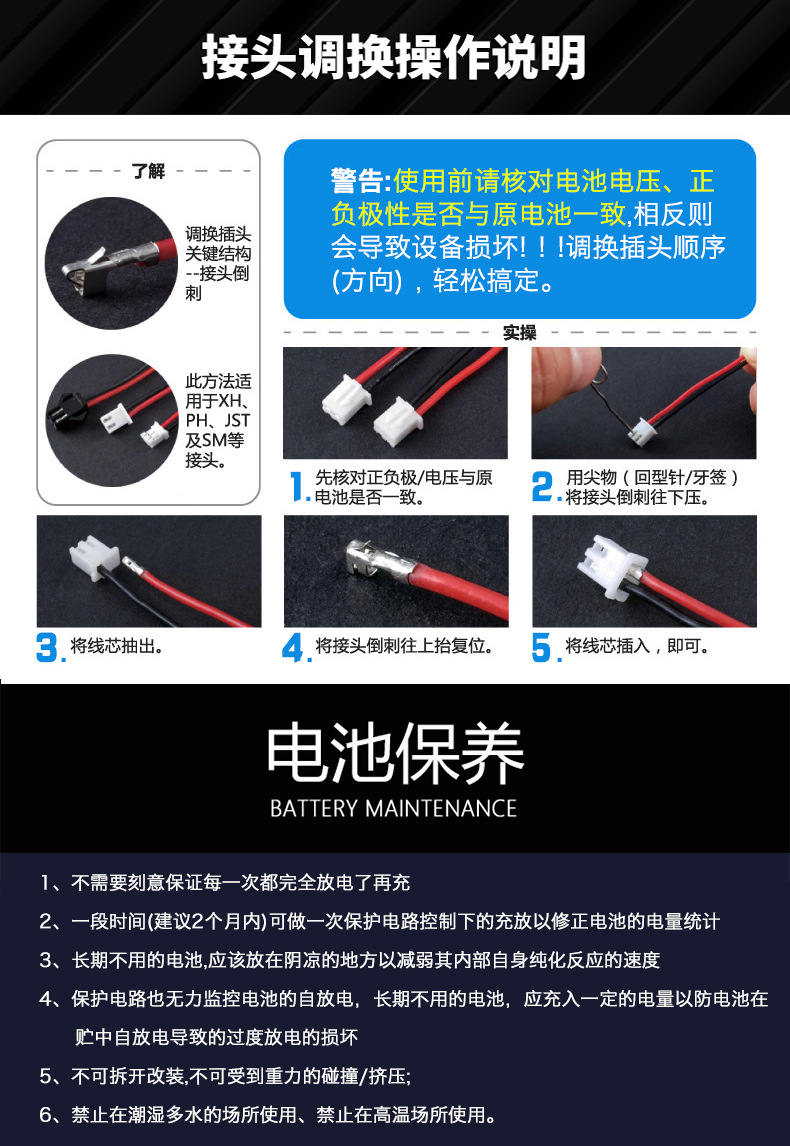 接头调换操作说明

了解

调换插头关键结构--接头倒刺

此方法适用于XH、PH、JST及SM等接头。

警告:使用前请核对电池电压、正负极性是否与原电池一致,相反则会导致设备损坏!！!调换插头顺序(方向)，轻松搞定。

实操

1. 先核对正负极/电压与原电池是否一致。

2. 用尖物（回型针/牙签）将接头倒刺往下压。

3. 将线芯抽出。

4. 将接头倒刺往上抬复位。

5. 将线芯插入，即可。

电池保养
BATTERY MAINTENANCE

1、不需要刻意保证每一次都完全放电了再充

2、一段时间(建议2个月内)可做一次保护电路控制下的充放以修正电池的电量统计

3、长期不用的电池,应该放在阴凉的地方以减弱其内部自身纯化反应的速度

4、保护电路也无力监控电池的自放电，长期不用的电池，应充入一定的电量以防电池在贮中自放电导致的过度放电的损坏

5、不可拆开改装,不可受到重力的碰撞/挤压;

6、禁止在潮湿多水的场所使用、禁止在高温场所使用。