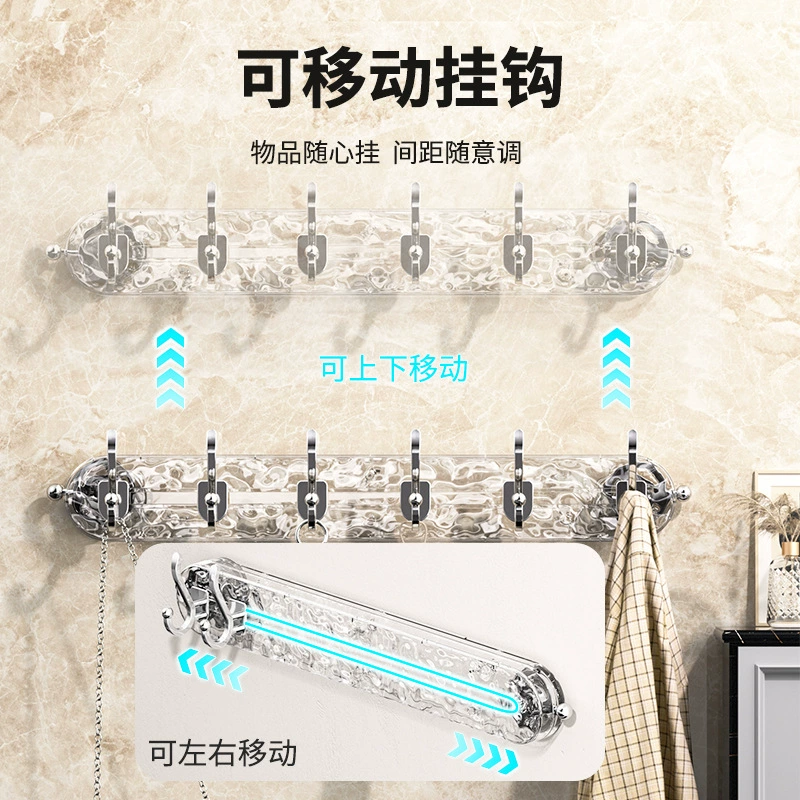 可移动挂钩

物品随心挂 间距随意调

可上下移动

可左右移动