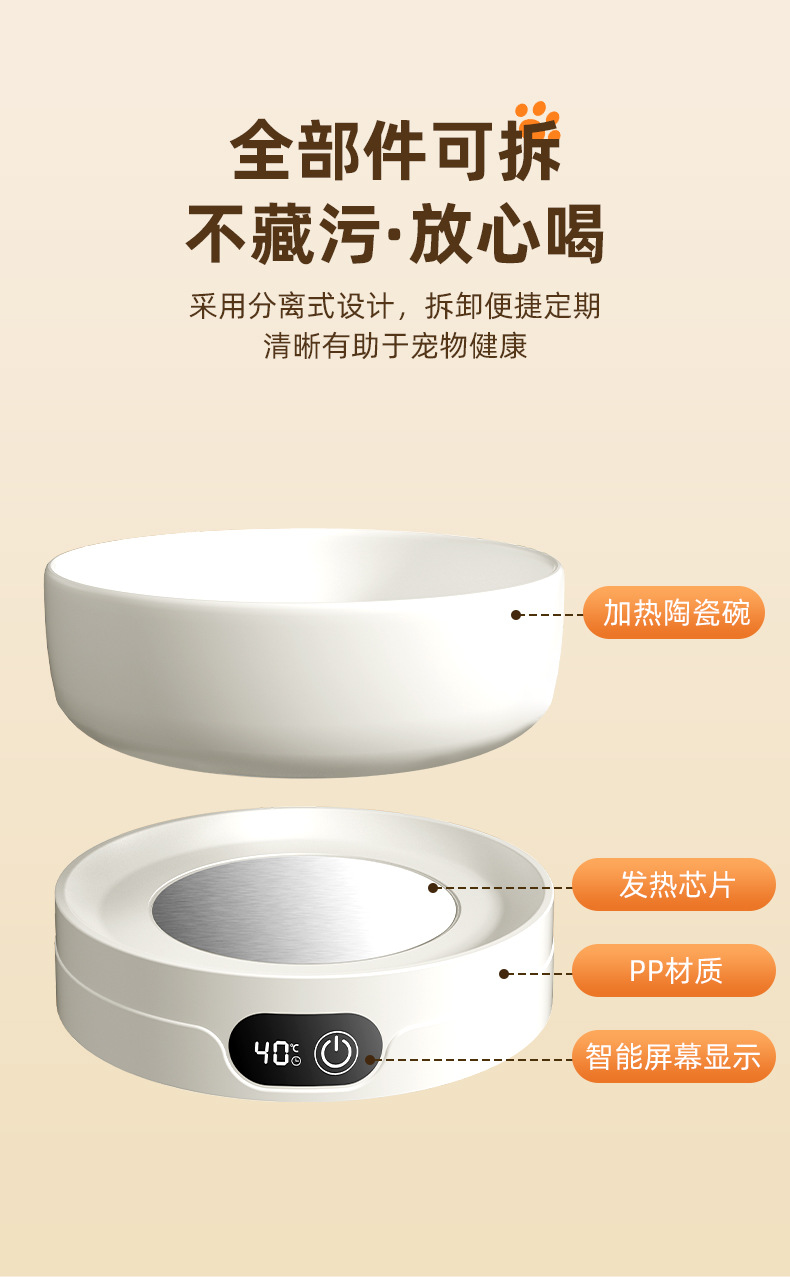 全部件可拆
不藏污·放心喝

采用分离式设计，拆卸便捷定期
清晰有助于宠物健康

加热陶瓷碗

发热芯片

PP材质

40℃

智能屏幕显示