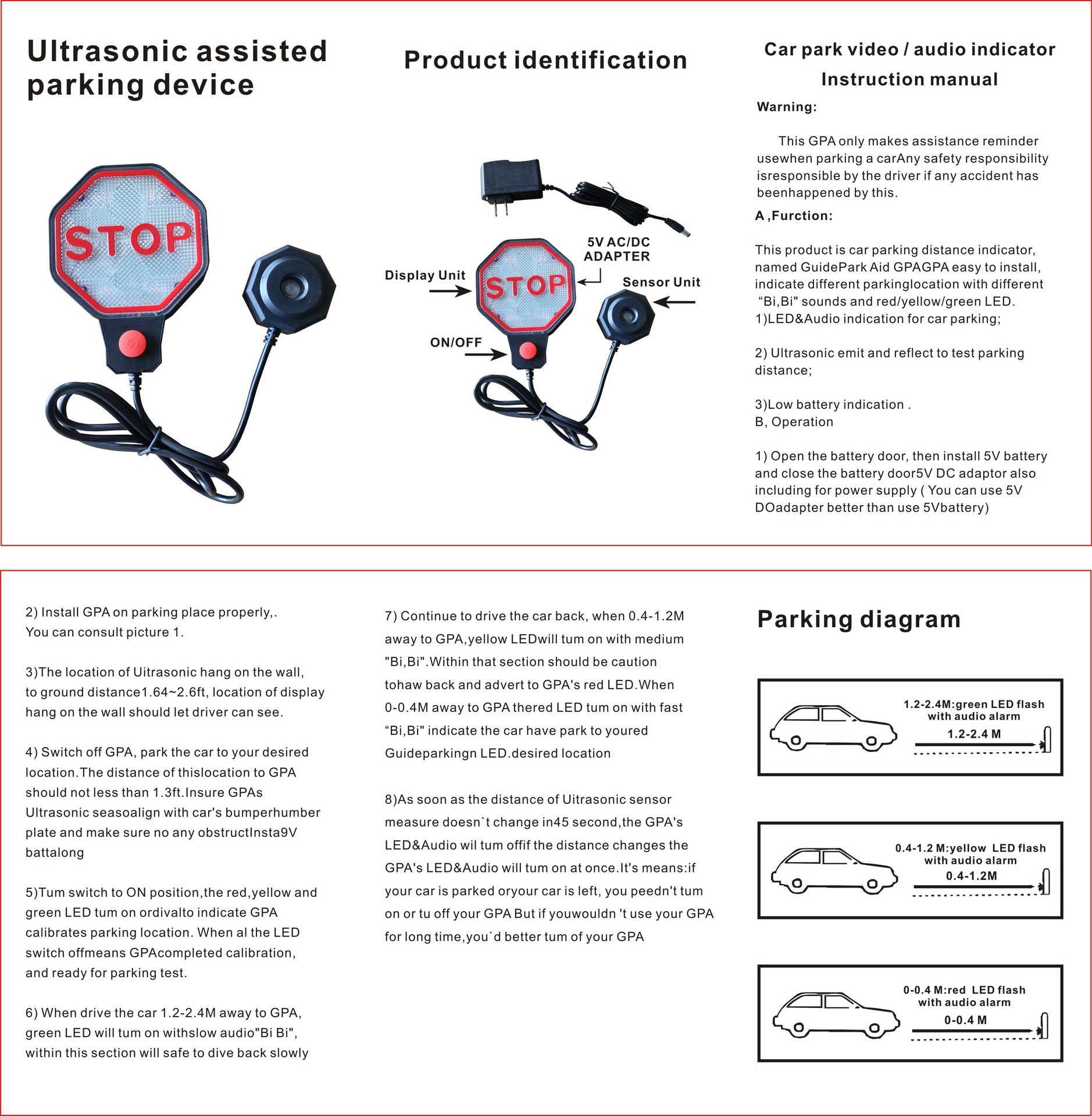 Ultrasonic assisted parking device

STOP

Product identification

5V AC/DC ADAPTER

Display Unit

STOP

Sensor Unit

ON/OFF

Car park video / audio indicator
Instruction manual

Warning:

This GPA only makes assistance reminder usewhen parking a carAny safety responsibility isresponsible by the driver if any accident has beenhappened by this.

A ,Furction:

This product is car parking distance indicator, named GuidePark Aid GPAGPA easy to install, indicate different parkinglocation with different “Bi,Bi" sounds and red/yellow/green LED.
1)LED&Audio indication for car parking;

2) Ultrasonic emit and reflect to test parking distance;

3)Low battery indication .
B, Operation

1) Open the battery door, then install 5V battery and close the battery door5V DC adaptor also including for power supply ( You can use 5V DOadapter better than use 5Vbattery)

2) Install GPA on parking place properly,.
You can consult picture 1.

3)The location of Uitrasonic hang on the wall, to ground distance1.64~2.6ft, location of display hang on the wall should let driver can see.

4) Switch off GPA, park the car to your desired location.The distance of thislocation to GPA should not less than 1.3ft.Insure GPAs Ultrasonic seasoalign with car's bumperhumber plate and make sure no any obstructInsta9V battalong

5)Tum switch to ON position,the red,yellow and green LED tum on ordivalto indicate GPA calibrates parking location. When al the LED switch offmeans GPAcompleted calibration, and ready for parking test.

6) When drive the car 1.2-2.4M away to GPA, green LED will tum on withslow audio"Bi Bi", within this section will safe to dive back slowly

7) Continue to drive the car back, when 0.4-1.2M away to GPA,yellow LEDwill tum on with medium "Bi,Bi".Within that section should be caution tohaw back and advert to GPA's red LED.When 0-0.4M away to GPA thered LED tum on with fast “Bi,Bi" indicate the car have park to youred Guideparkingn LED.desired location

8)As soon as the distance of Uitrasonic sensor measure doesn`t change in45 second,the GPA's LED&Audio wil tum offif the distance changes the GPA's LED&Audio will tum on at once.It's means:if your car is parked oryour car is left, you peedn't tum on or tu off your GPA But if youwouldn 't use your GPA for long time,you`d better tum of your GPA

Parking diagram

1.2-2.4M:green LED flash with audio alarm
1.2-2.4 M

0.4-1.2 M:yellow LED flash with audio alarm
0.4-1.2M

0-0.4 M:red LED flash with audio alarm
0-0.4 M