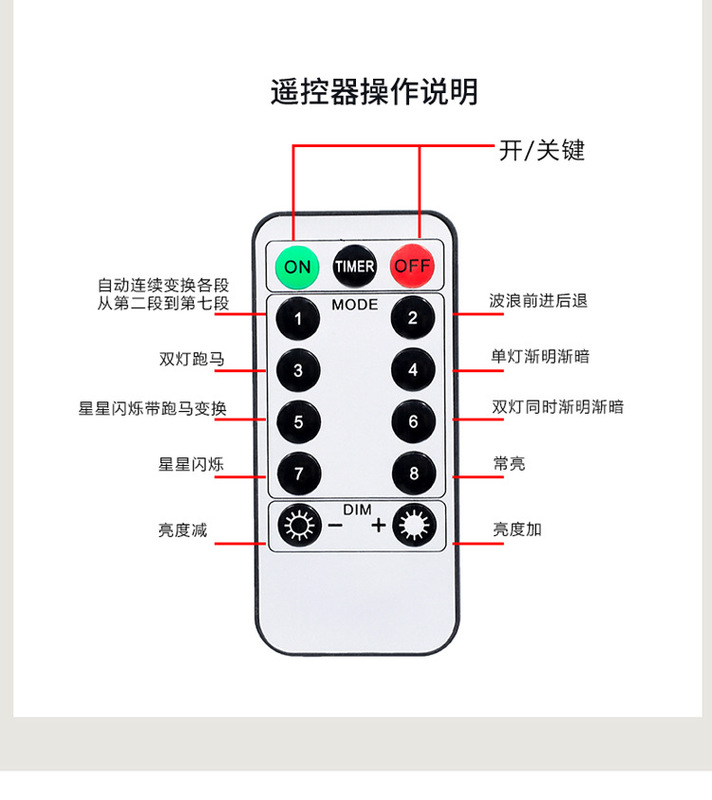 遥控器操作说明

开/关键

ON TIMER OFF

MODE

自动连续变换各段
从第二段到第七段

1 2

波浪前进后退

双灯跑马

3 4

单灯渐明渐暗

星星闪烁带跑马变换

5 6

双灯同时渐明渐暗

星星闪烁

7 8

常亮

DIM

亮度减

− +

亮度加