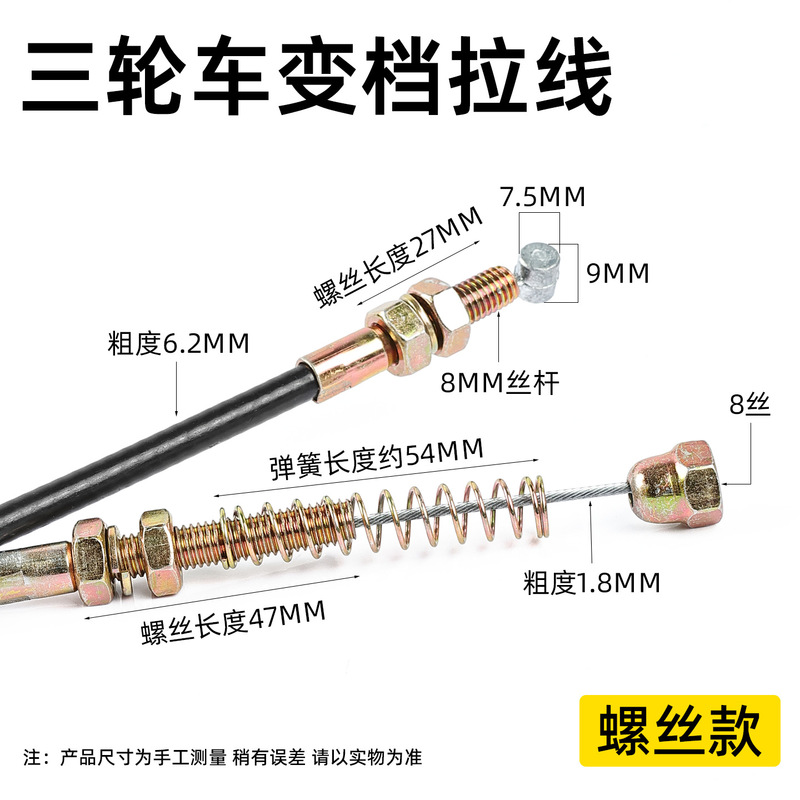 三轮车变档拉线

7.5MM

螺丝长度27MM

9MM

粗度6.2MM

8MM丝杆

8丝

弹簧长度约54MM

粗度1.8MM

螺丝长度47MM

螺丝款

注：产品尺寸为手工测量 稍有误差 请以实物为准