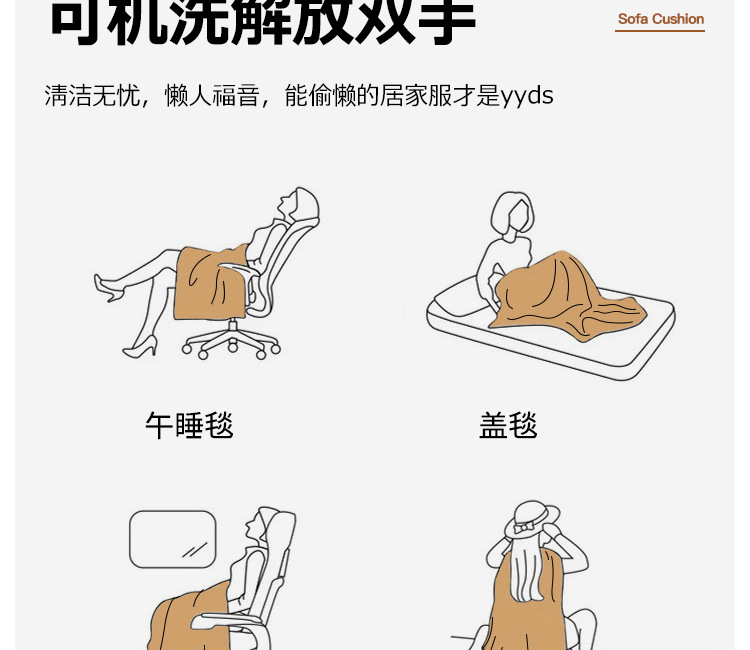 可机洗解放双手

Sofa Cushion

清洁无忧，懒人福音，能偷懒的居家服才是yyds

午睡毯

盖毯