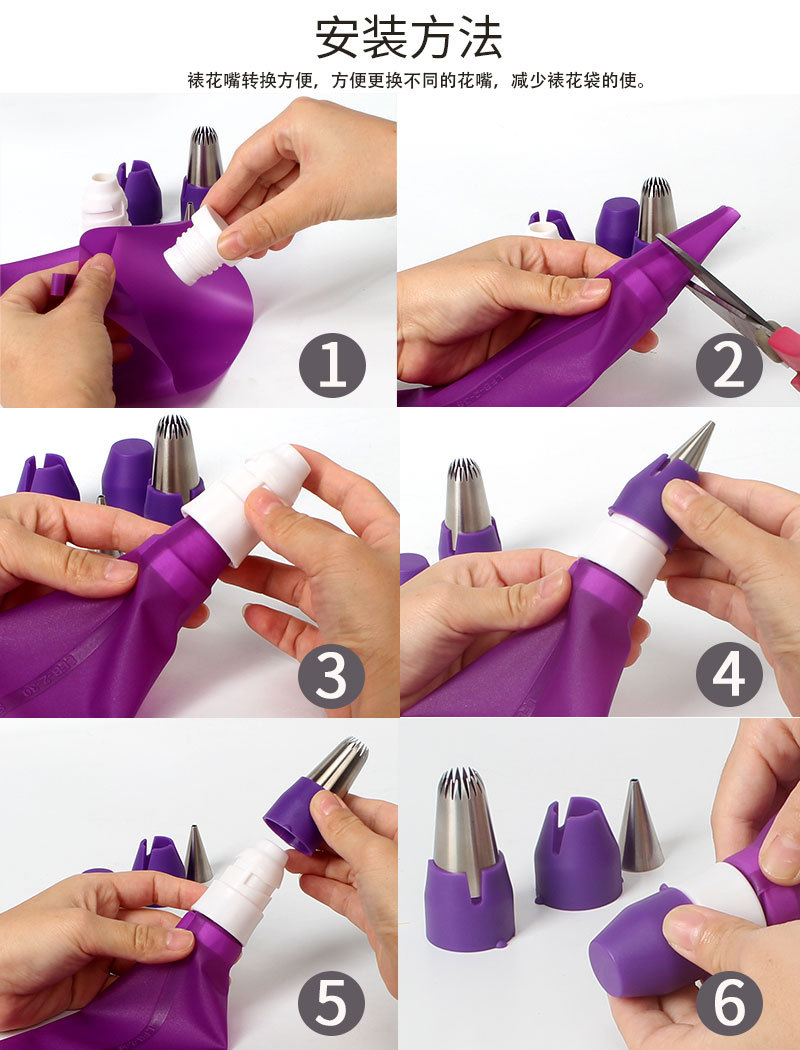 安装方法

裱花嘴转换方便，方便更换不同的花嘴，减少裱花袋的使。

1

2

3

4

5

6