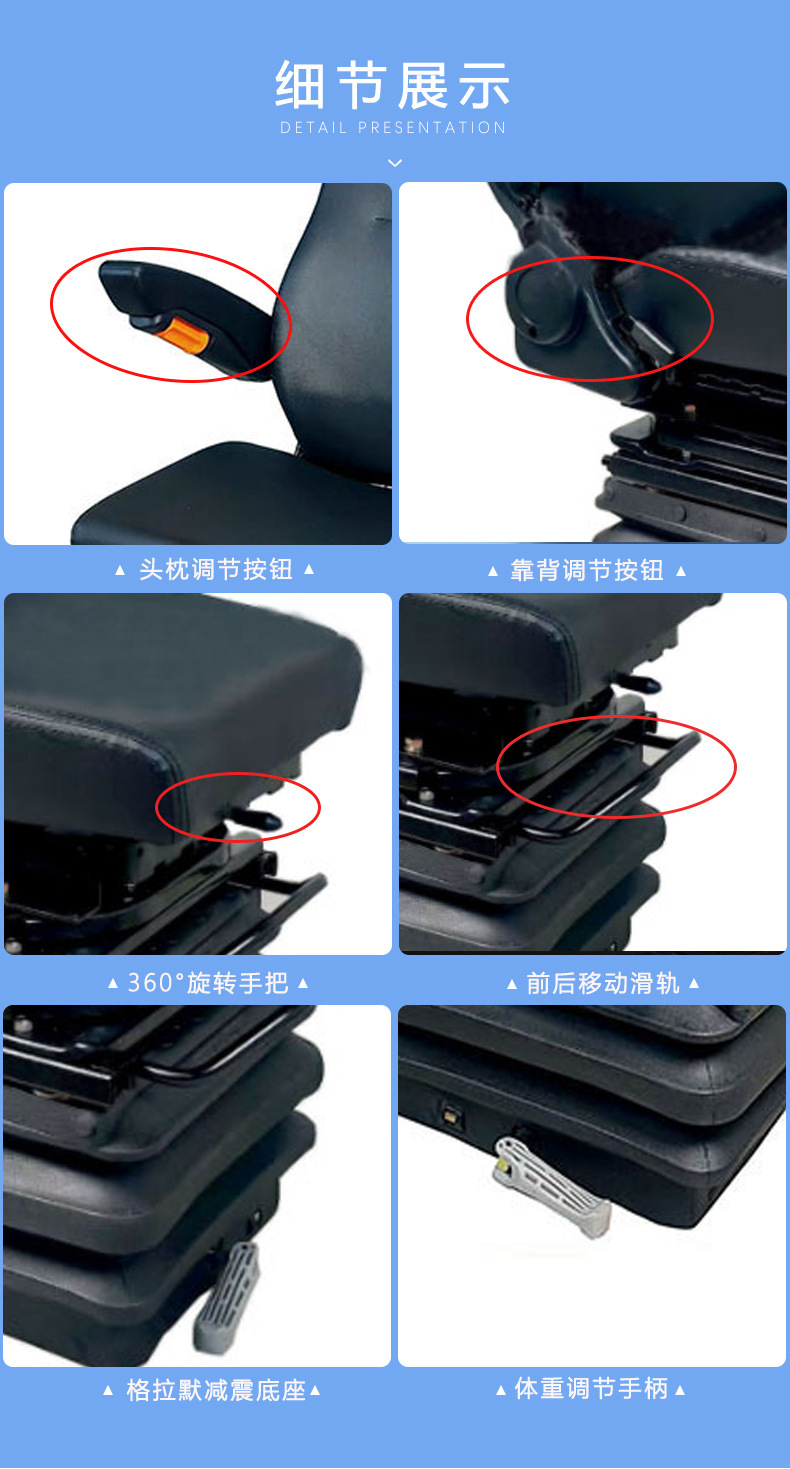 细节展示

DETAIL PRESENTATION

▲ 头枕调节按钮 ▲

▲ 靠背调节按钮 ▲

▲ 360°旋转手把 ▲

▲ 前后移动滑轨 ▲

▲ 格拉默减震底座 ▲

▲ 体重调节手柄 ▲