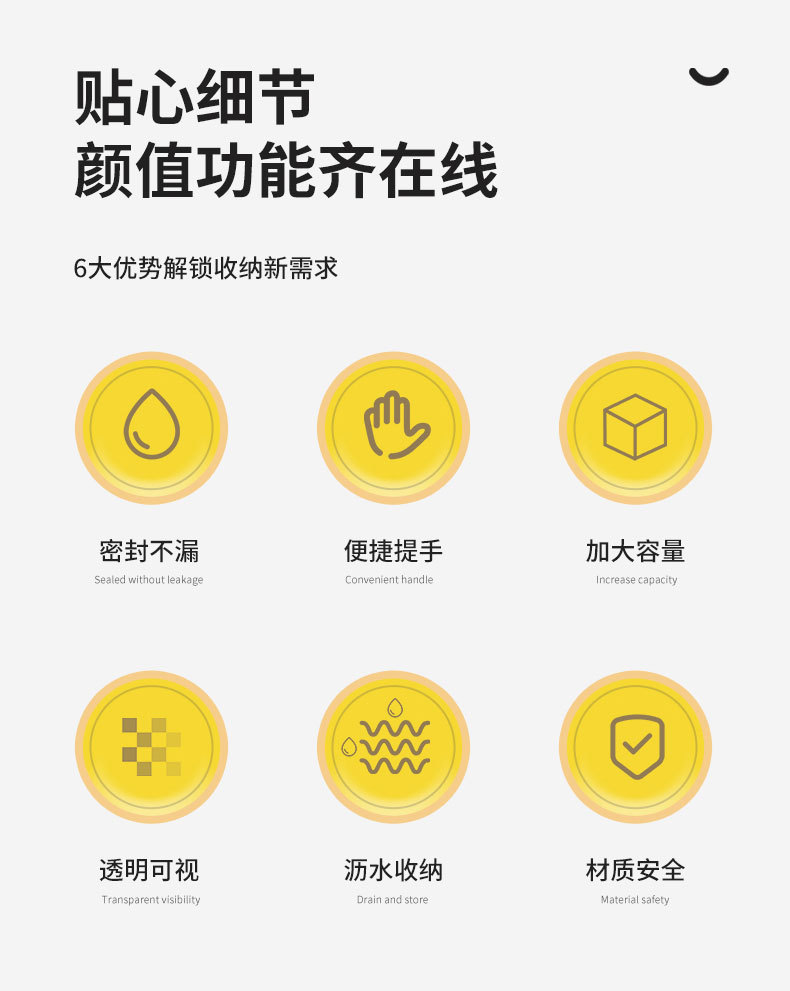 贴心细节
颜值功能齐在线

6大优势解锁收纳新需求

密封不漏
Sealed without leakage

便捷提手
Convenient handle

加大容量
Increase capacity

透明可视
Transparent visibility

沥水收纳
Drain and store

材质安全
Material safety