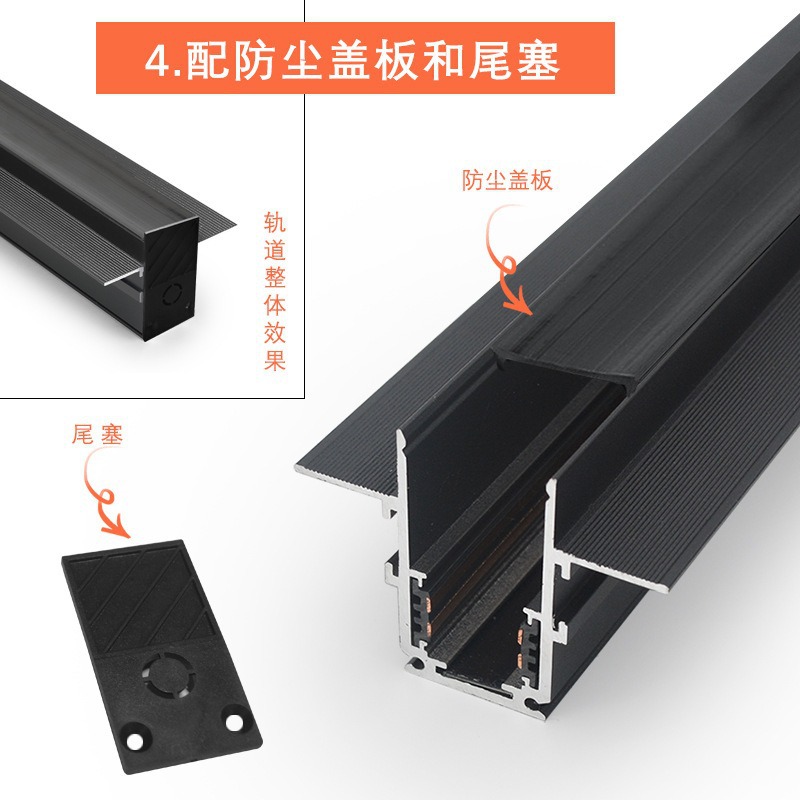 4.配防尘盖板和尾塞

轨道整体效果

防尘盖板

尾塞