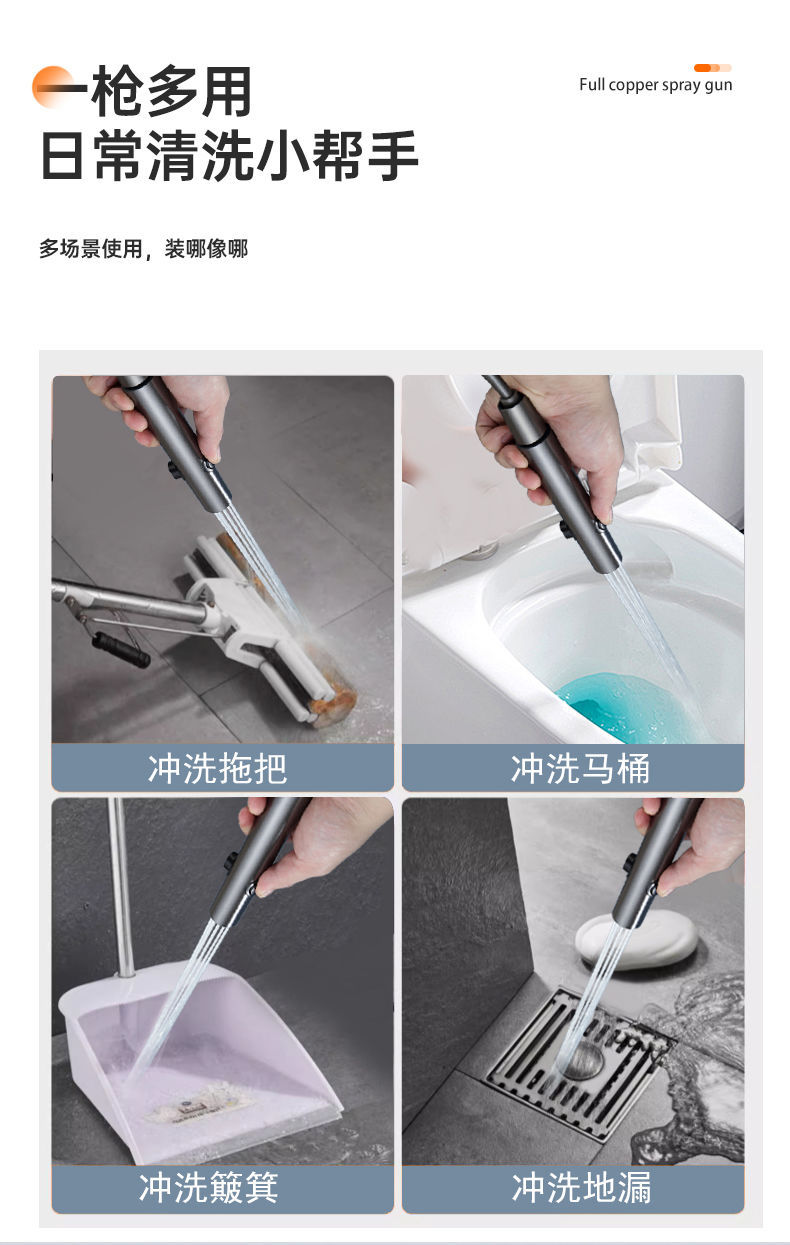 一枪多用
日常清洗小帮手

Full copper spray gun

多场景使用，装哪像哪

冲洗拖把

冲洗马桶

冲洗簸箕

冲洗地漏