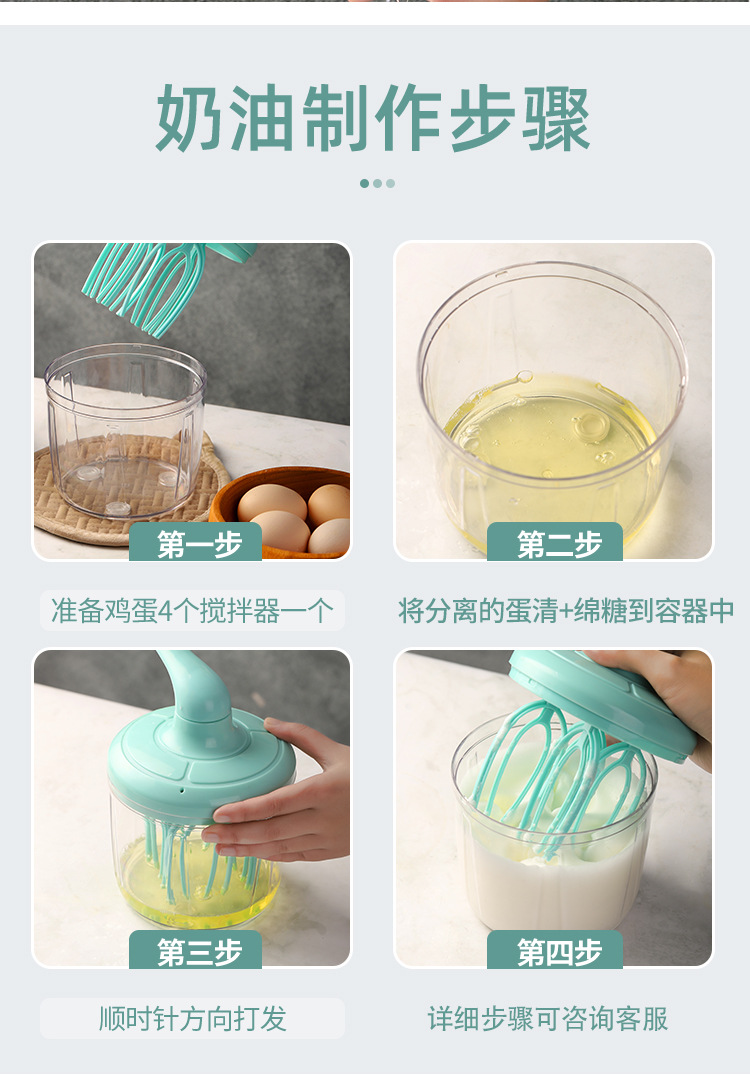 奶油制作步骤

第一步

准备鸡蛋4个搅拌器一个

第二步

将分离的蛋清+绵糖到容器中

第三步

顺时针方向打发

第四步

详细步骤可咨询客服