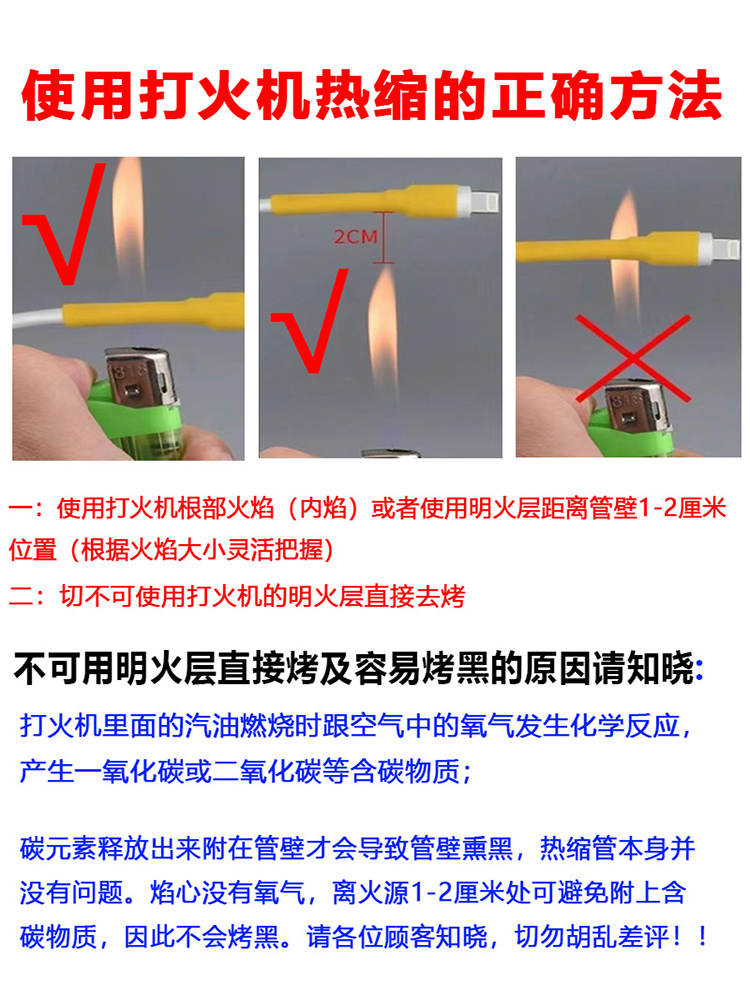 使用打火机热缩的正确方法

√

2CM

√

一：使用打火机根部火焰（内焰）或者使用明火层距离管壁1-2厘米位置（根据火焰大小灵活把握）

二：切不可使用打火机的明火层直接去烤

不可用明火层直接烤及容易烤黑的原因请知晓：

打火机里面的汽油燃烧时跟空气中的氧气发生化学反应，产生一氧化碳或二氧化碳等含碳物质；

碳元素释放出来附在管壁才会导致管壁熏黑，热缩管本身并没有问题。焰心没有氧气，离火源1-2厘米处可避免附上含碳物质，因此不会烤黑。请各位顾客知晓，切勿胡乱差评！！