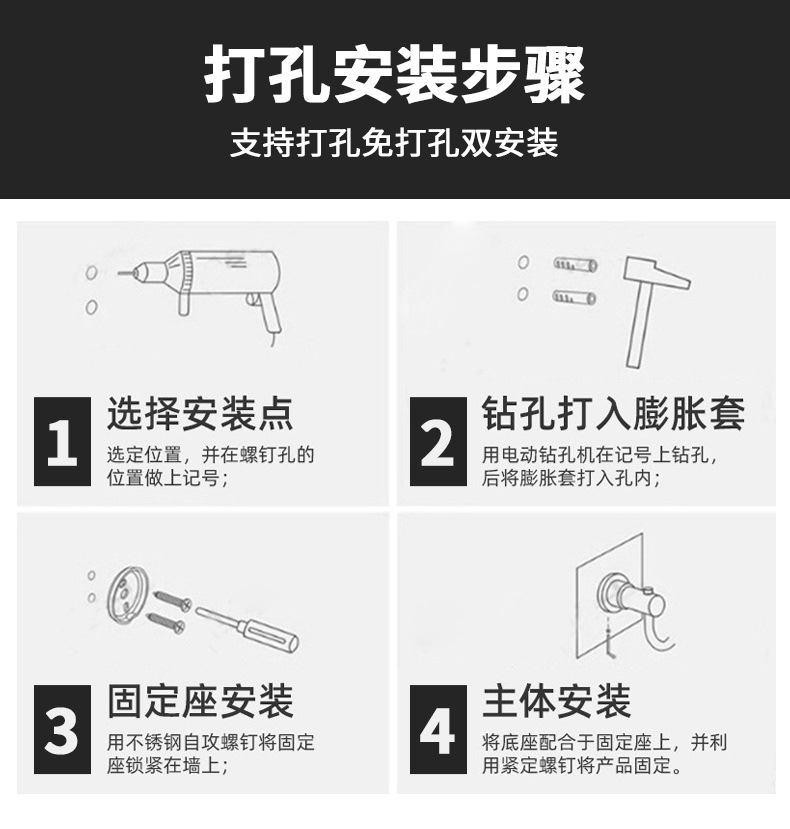 打孔安装步骤

支持打孔免打孔双安装

1 选择安装点

选定位置，并在螺钉孔的位置做上记号；

2 钻孔打入膨胀套

用电动钻孔机在记号上钻孔，后将膨胀套打入孔内；

3 固定座安装

用不锈钢自攻螺钉将固定座锁紧在墙上；

4 主体安装

将底座配合于固定座上，并利用紧定螺钉将产品固定。