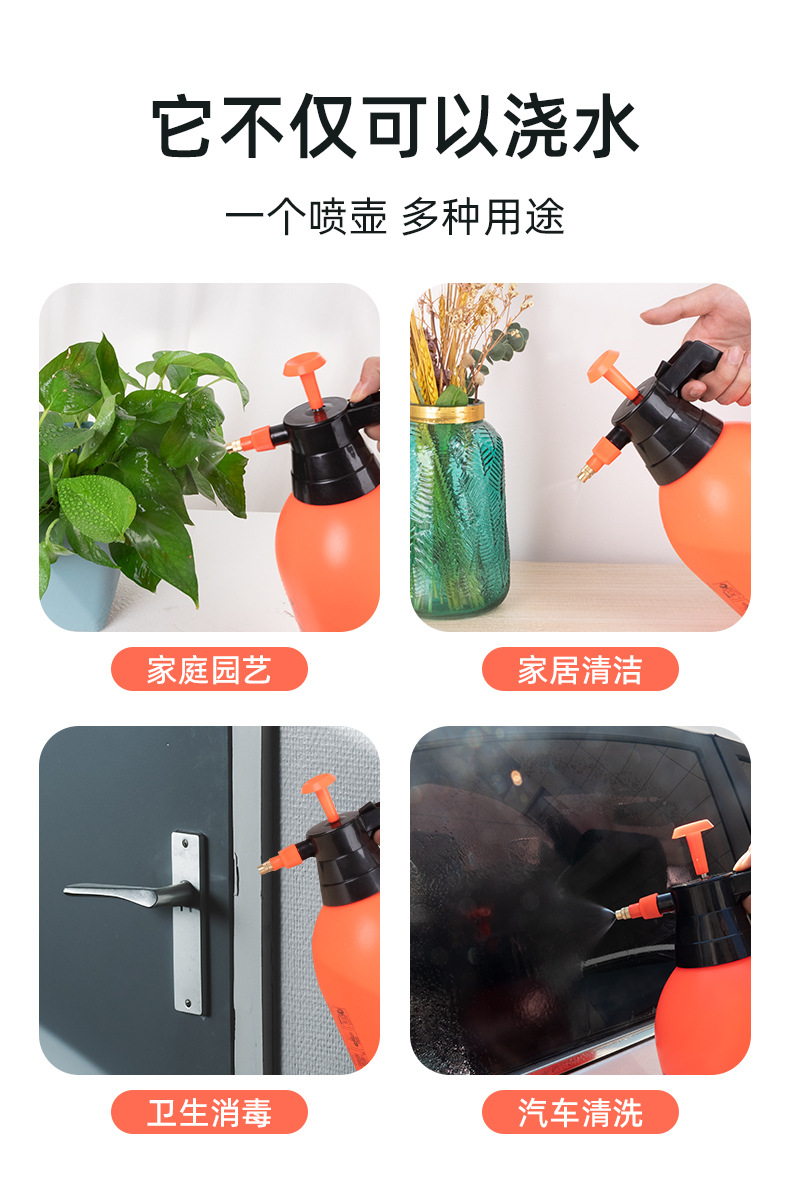 它不仅可以浇水

一个喷壶 多种用途

家庭园艺

家居清洁

卫生消毒

汽车清洗