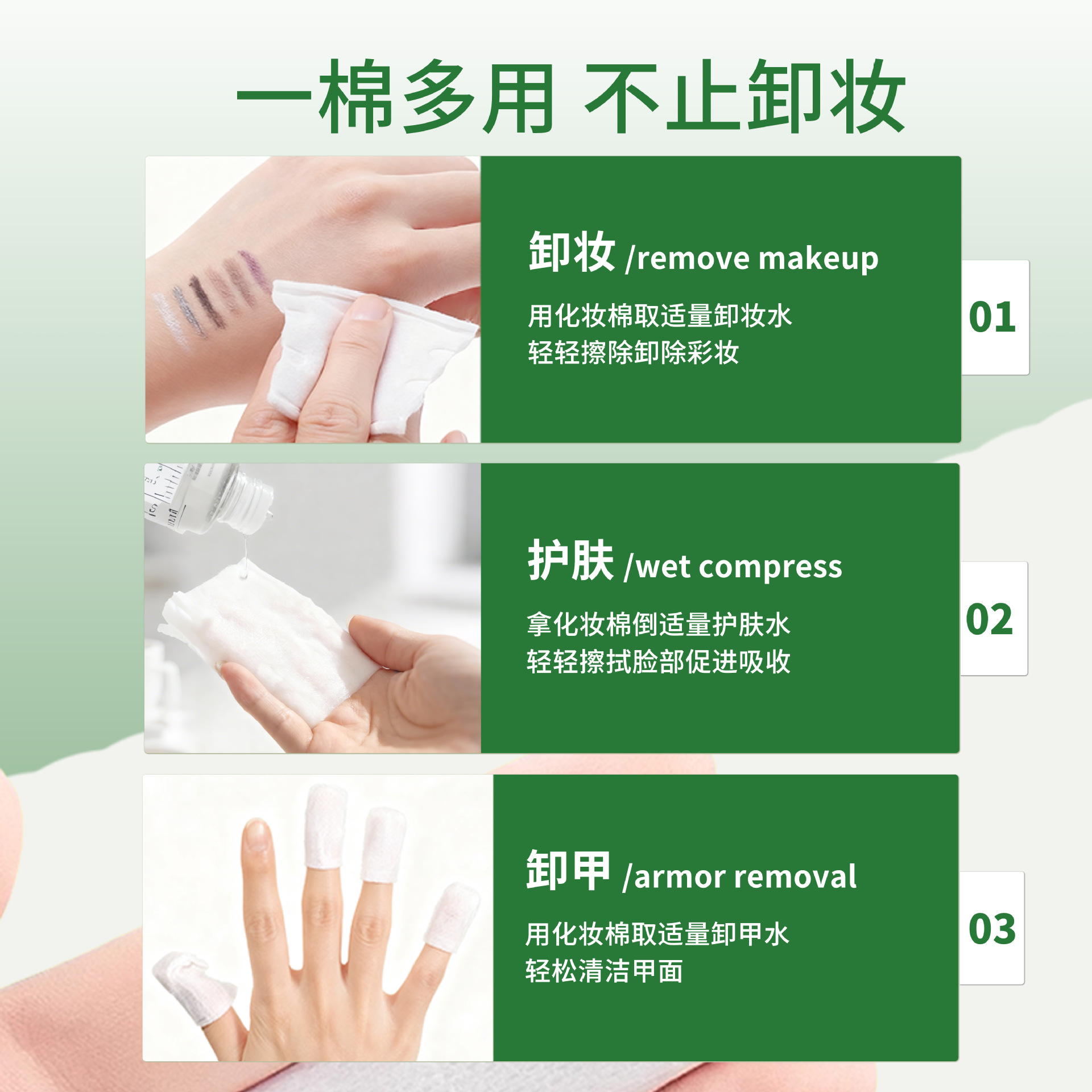 一棉多用 不止卸妆

卸妆 /remove makeup

用化妆棉取适量卸妆水
轻轻擦除卸除彩妆

01

护肤 /wet compress

拿化妆棉倒适量护肤水
轻轻擦拭脸部促进吸收

02

卸甲 /armor removal

用化妆棉取适量卸甲水
轻松清洁甲面

03