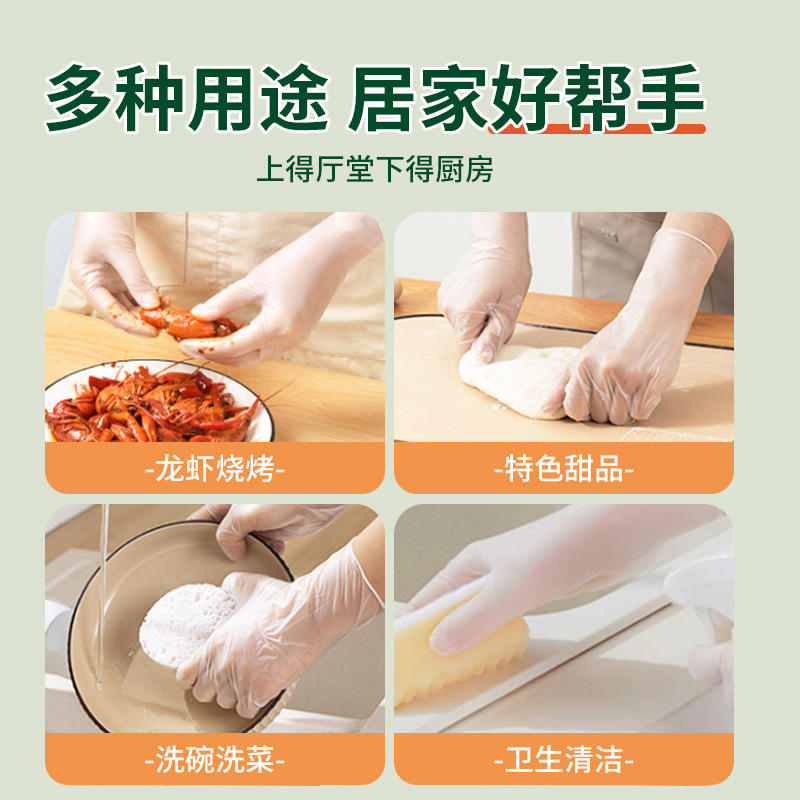 多种用途 居家好帮手

上得厅堂下得厨房

-龙虾烧烤-

-特色甜品-

-洗碗洗菜-

-卫生清洁-