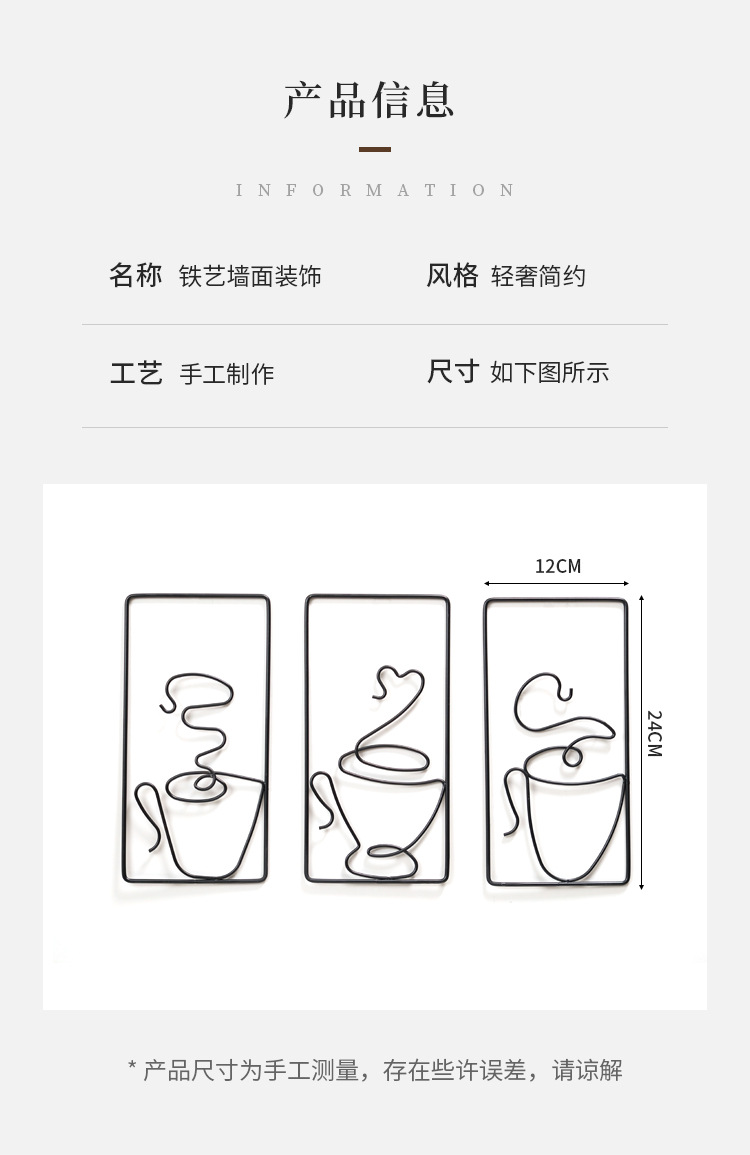 产品信息

INFORMATION

名称 铁艺墙面装饰

风格 轻奢简约

工艺 手工制作

尺寸 如下图所示

12CM

24CM

* 产品尺寸为手工测量，存在些许误差，请谅解