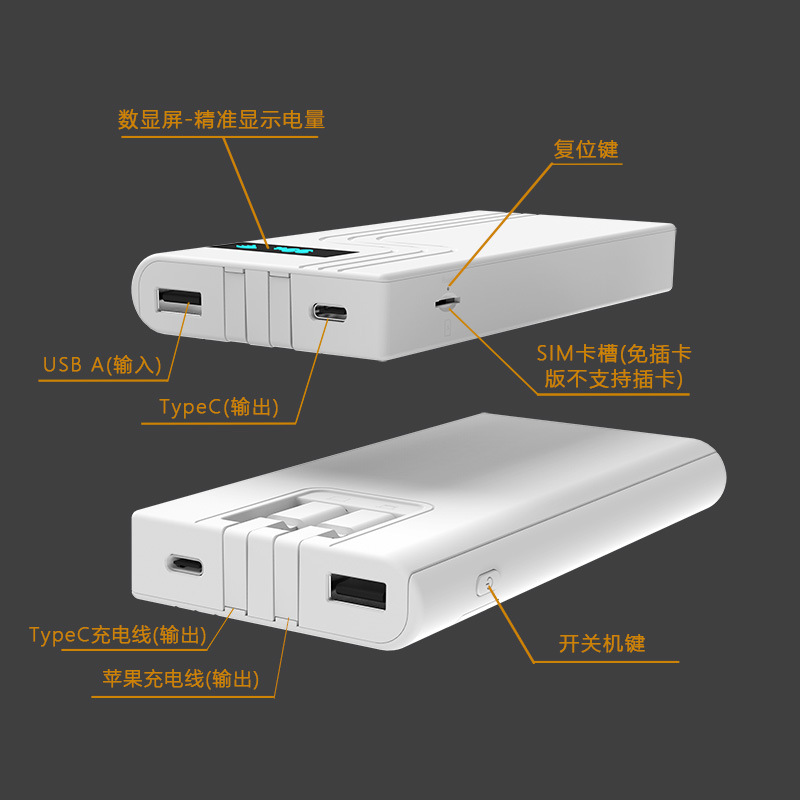 数显屏-精准显示电量

复位键

USB A(输入)

TypeC(输出)

SIM卡槽(免插卡版不支持插卡)

TypeC充电线(输出)

苹果充电线(输出)

开关机键