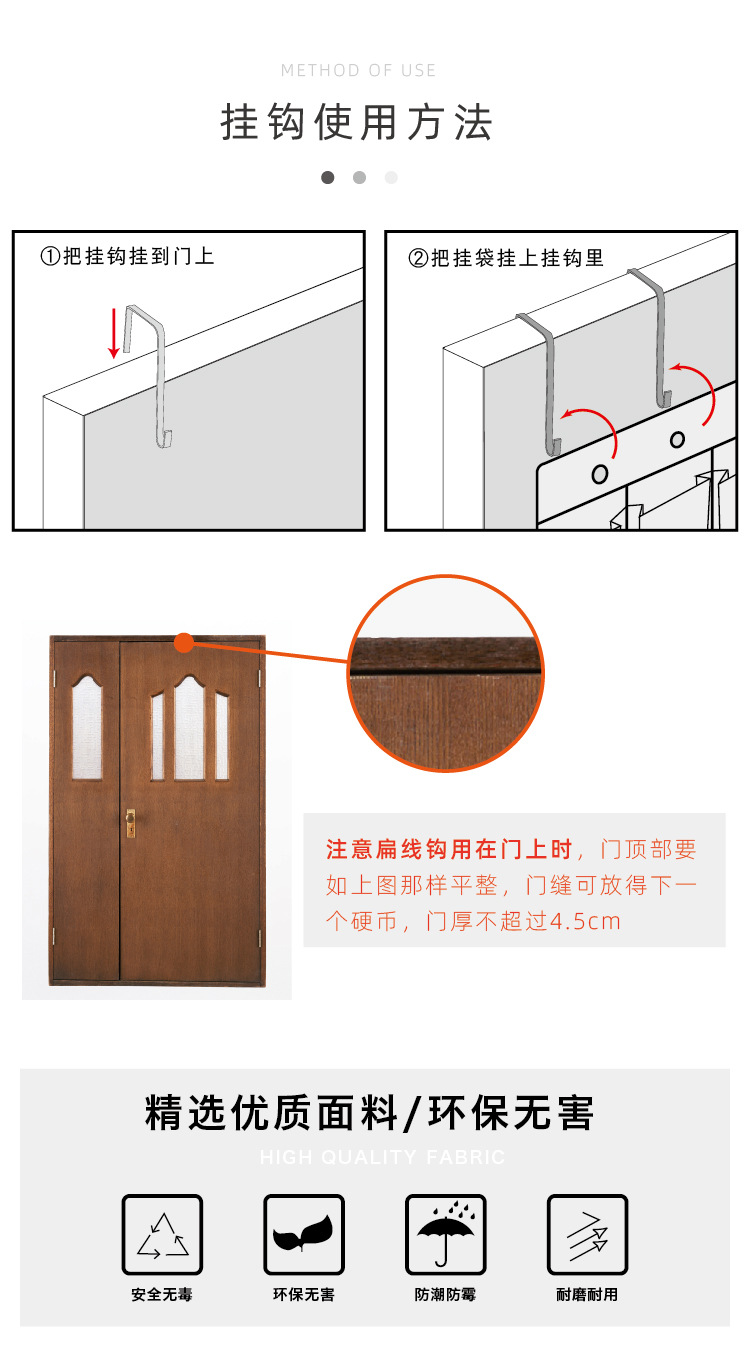 METHOD OF USE

挂钩使用方法

①把挂钩挂到门上

②把挂袋挂上挂钩里

注意扁线钩用在门上时，门顶部要如上图那样平整，门缝可放得下一个硬币，门厚不超过4.5cm

精选优质面料/环保无害

HIGH QUALITY FABRIC

安全无毒

环保无害

防潮防霉

耐磨耐用