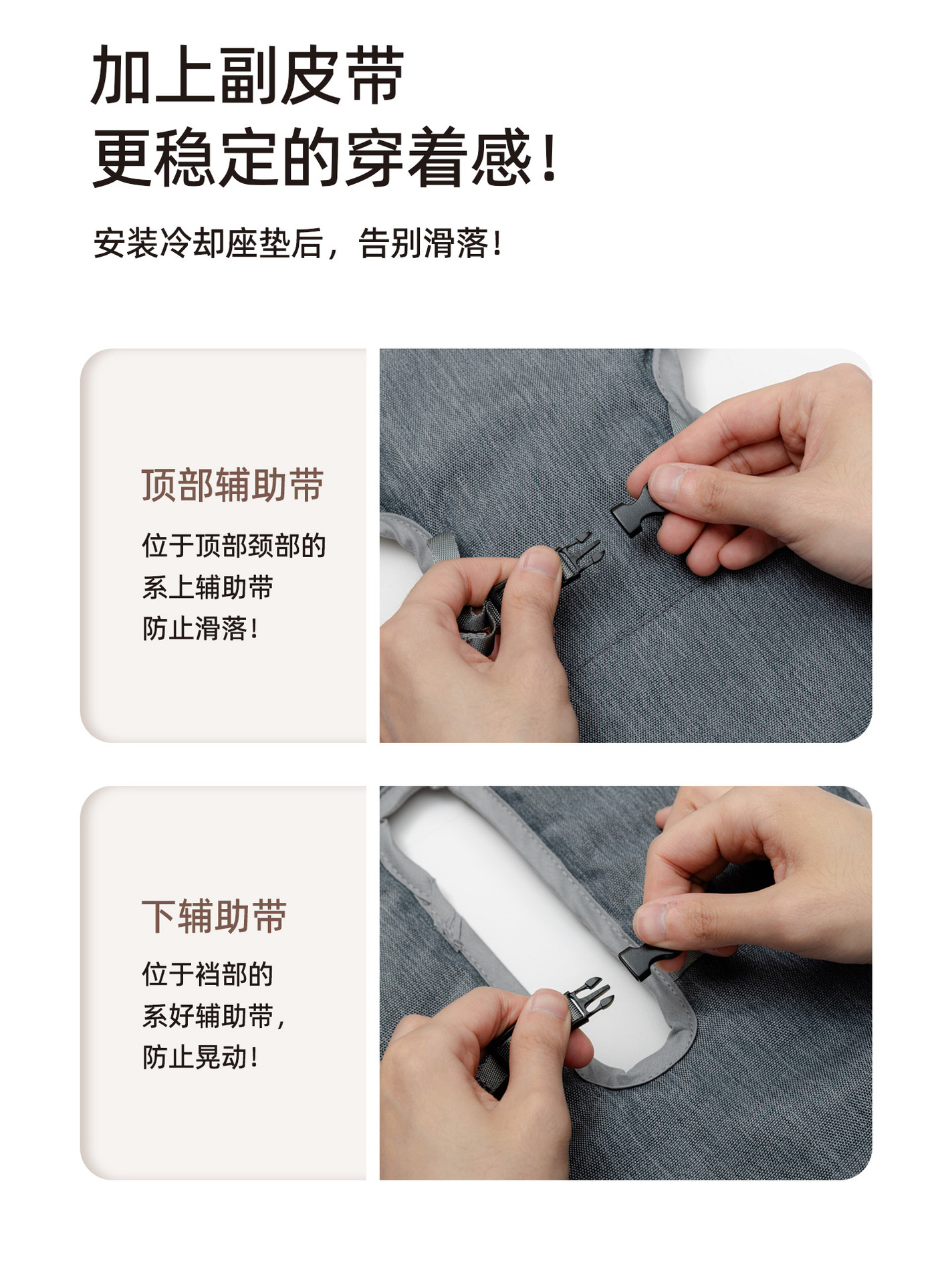 加上副皮带
更稳定的穿着感!

安装冷却座垫后，告别滑落!

顶部辅助带

位于顶部颈部的
系上辅助带
防止滑落!

下辅助带

位于裆部的
系好辅助带，
防止晃动!