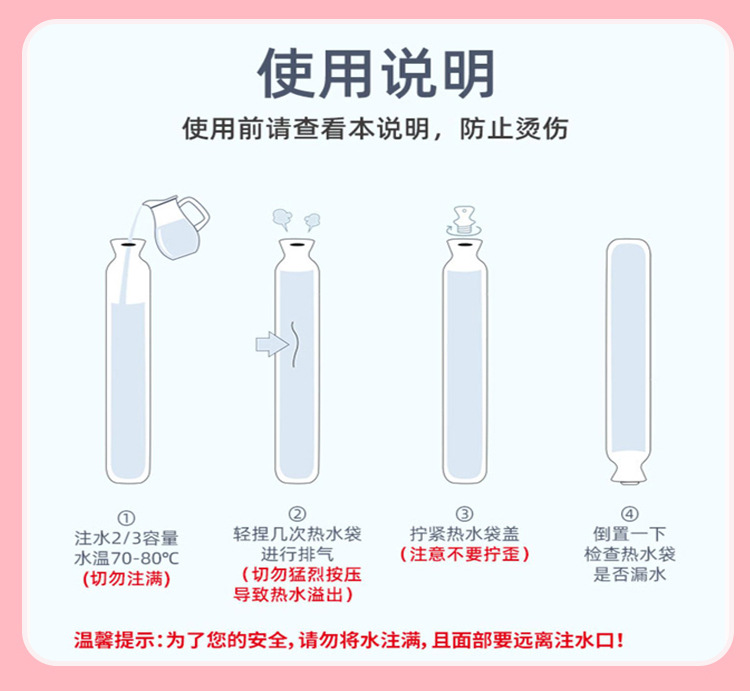 使用说明

使用前请查看本说明，防止烫伤

①
注水2/3容量
水温70-80℃
（切勿注满）

②
轻捏几次热水袋
进行排气
（切勿猛烈按压
导致热水溢出）

③
拧紧热水袋盖
（注意不要拧歪）

④
倒置一下
检查热水袋
是否漏水

温馨提示：为了您的安全，请勿将水注满，且面部要远离注水口！