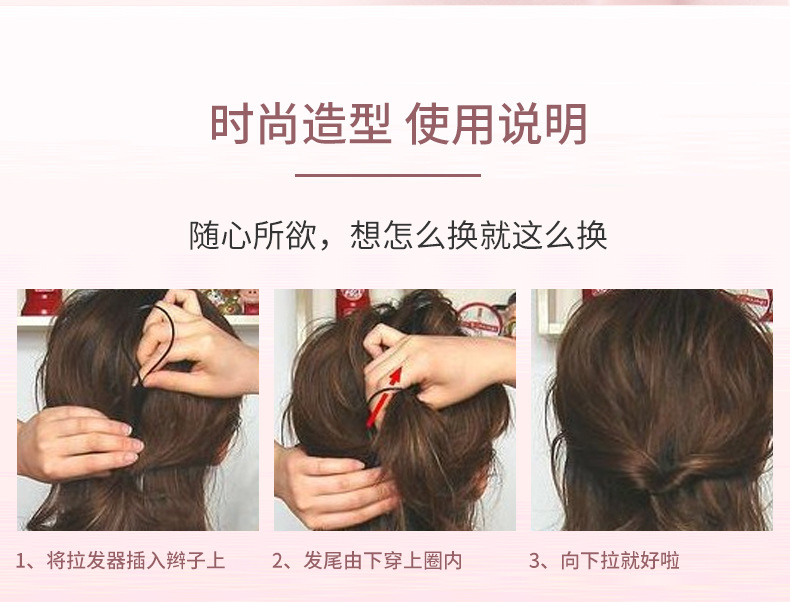 时尚造型 使用说明

随心所欲，想怎么换就这么换

1、将拉发器插入辫子上

2、发尾由下穿上圈内

3、向下拉就好啦