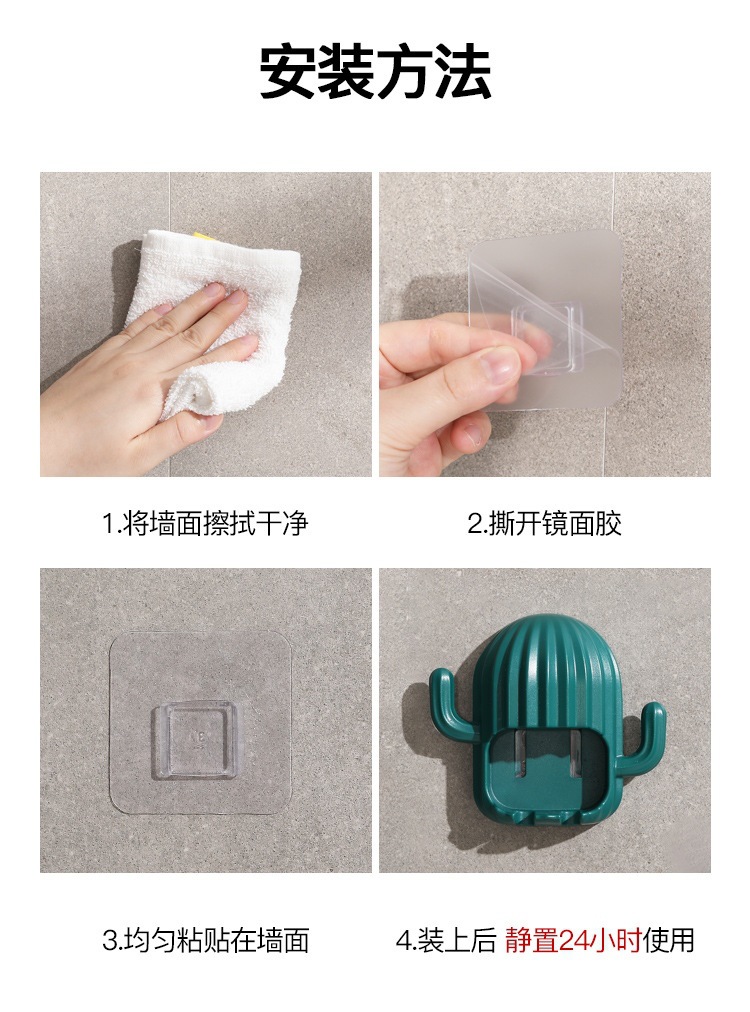 安装方法

1.将墙面擦拭干净

2.撕开镜面胶

3.均匀粘贴在墙面

4.装上后 静置24小时使用