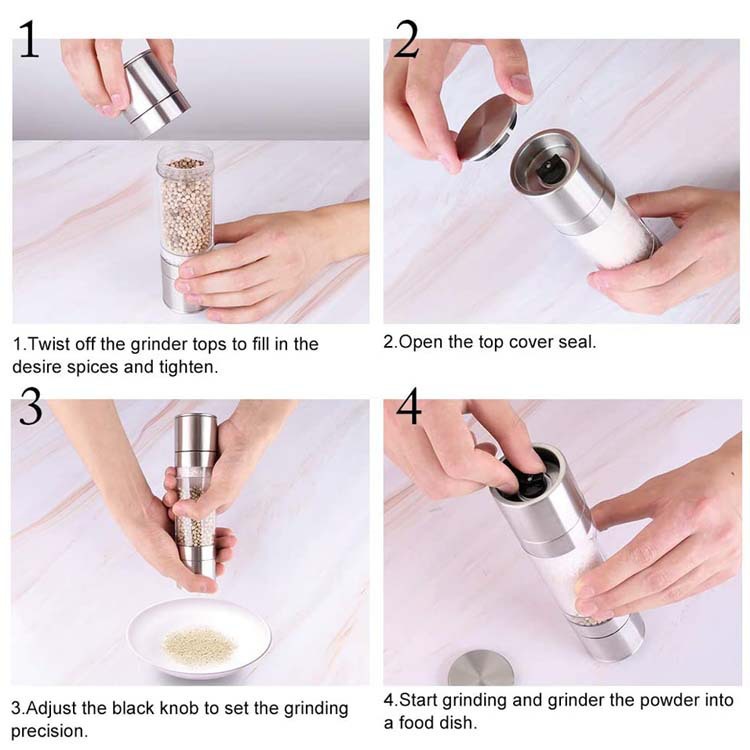 1

1.Twist off the grinder tops to fill in the desire spices and tighten.

2

2.Open the top cover seal.

3

3.Adjust the black knob to set the grinding precision.

4

4.Start grinding and grinder the powder into a food dish.