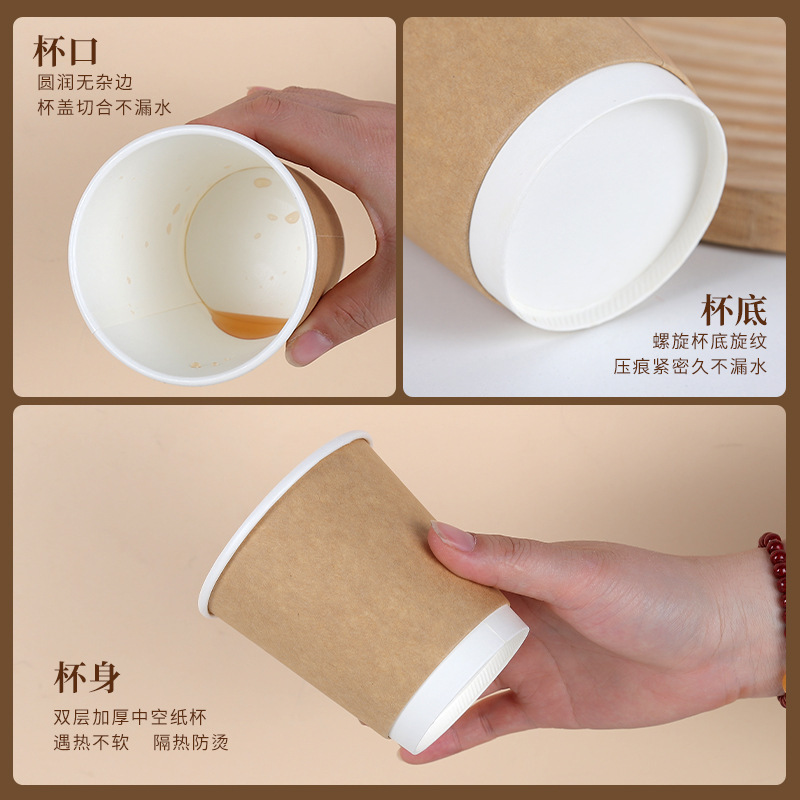 杯口
圆润无杂边
杯盖切合不漏水

杯底
螺旋杯底旋纹
压痕紧密久不漏水

杯身
双层加厚中空纸杯
遇热不软　隔热防烫