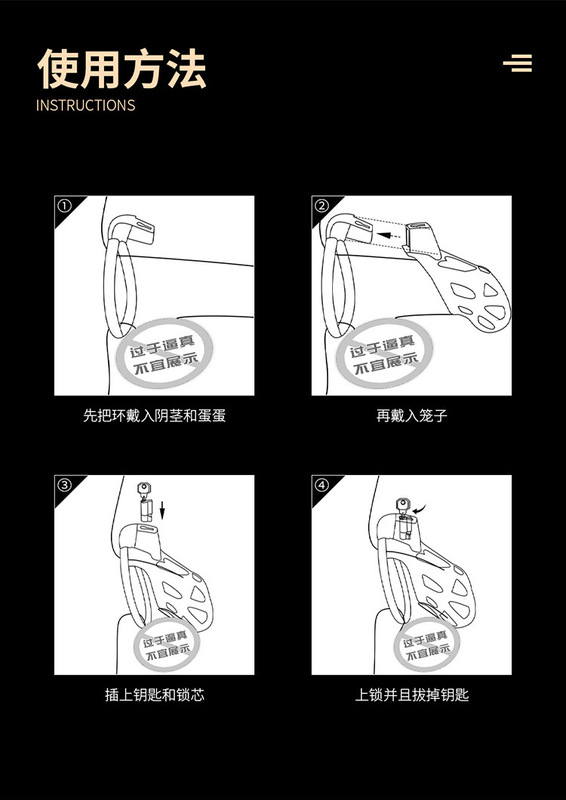 使用方法
INSTRUCTIONS

①
过于逼真
不宜展示
先把环戴入阴茎和蛋蛋

②
过于逼真
不宜展示
再戴入笼子

③
过于逼真
不宜展示
插上钥匙和锁芯

④
过于逼真
不宜展示
上锁并且拔掉钥匙