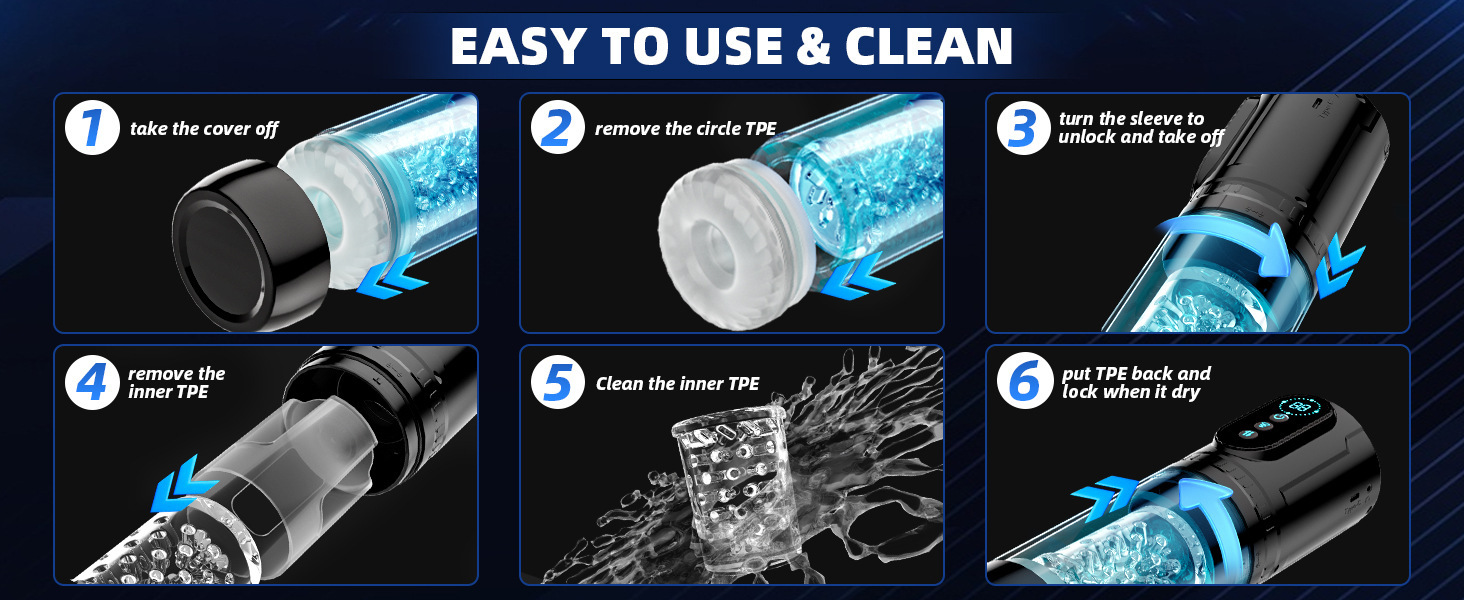 EASY TO USE & CLEAN

1 take the cover off

2 remove the circle TPE

3 turn the sleeve to unlock and take off

4 remove the inner TPE

5 Clean the inner TPE

6 put TPE back and lock when it dry