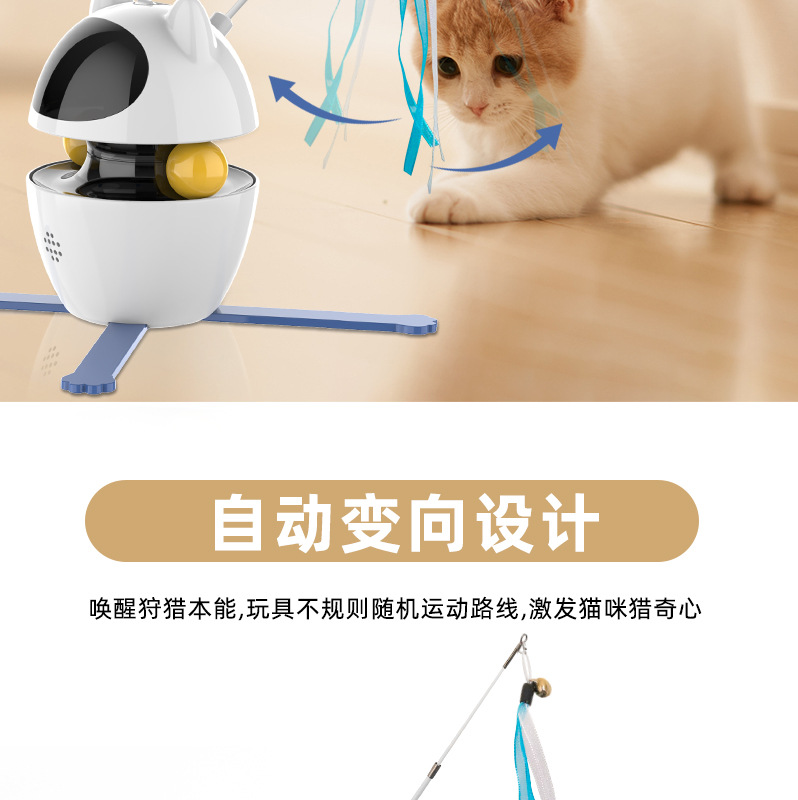 自动变向设计

唤醒狩猎本能,玩具不规则随机运动路线,激发猫咪猎奇心