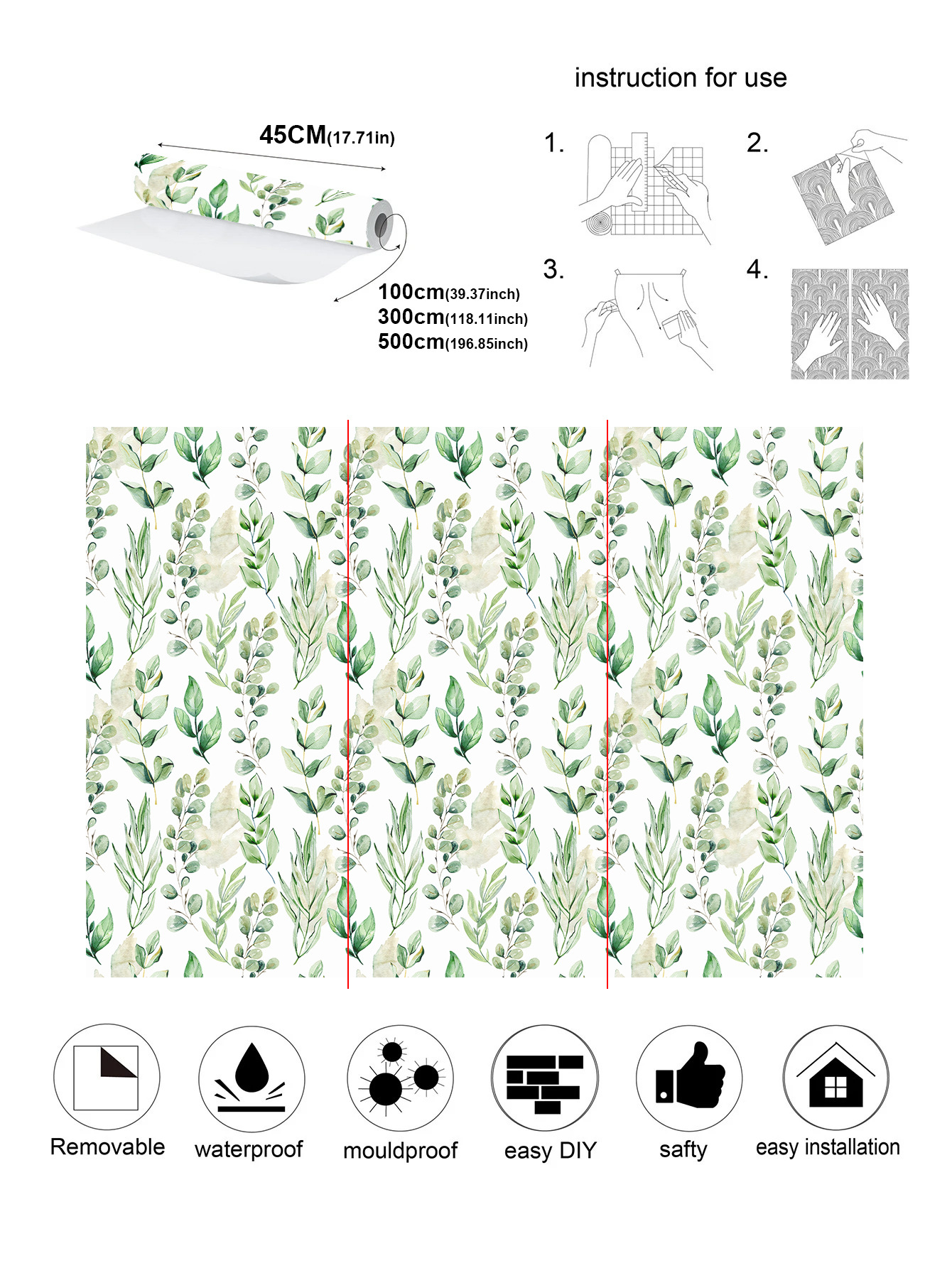 45CM(17.71in)

100cm(39.37inch)
300cm(118.11inch)
500cm(196.85inch)

instruction for use

1.

2.

3.

4.

Removable

waterproof

mouldproof

easy DIY

safty

easy installation