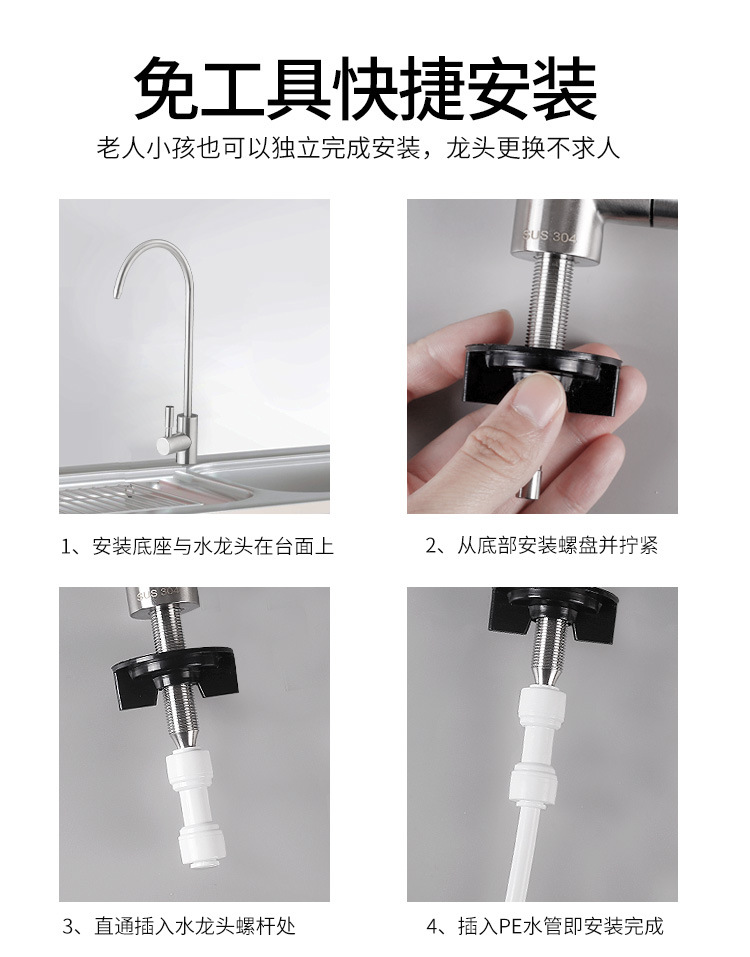 免工具快捷安装

老人小孩也可以独立完成安装，龙头更换不求人

SUS 304

1、安装底座与水龙头在台面上

2、从底部安装螺盘并拧紧

SUS 304

3、直通插入水龙头螺杆处

4、插入PE水管即安装完成