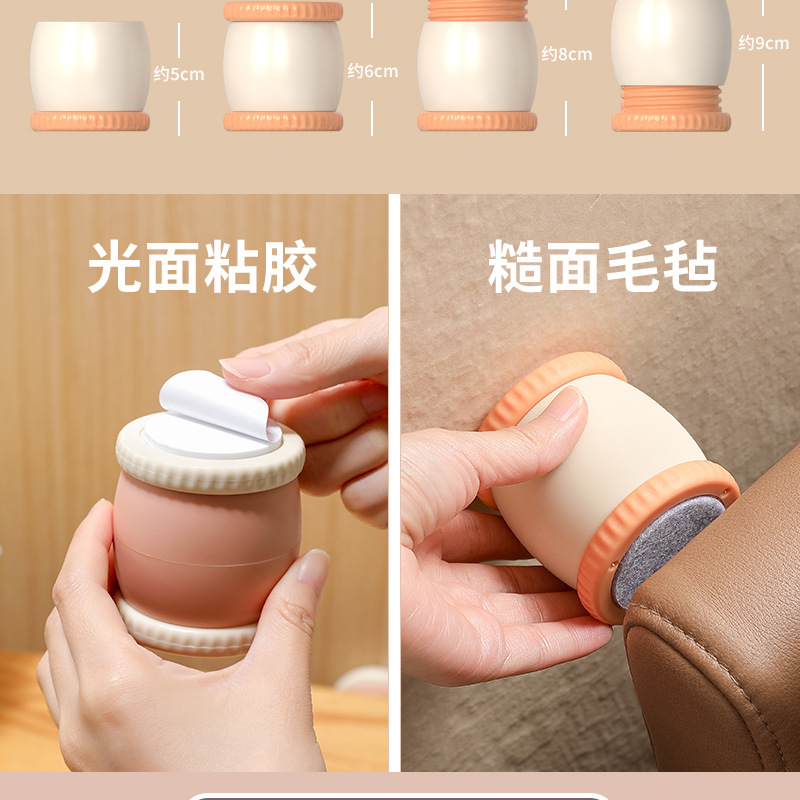 约5cm

约6cm

约8cm

约9cm

光面粘胶

糙面毛毡